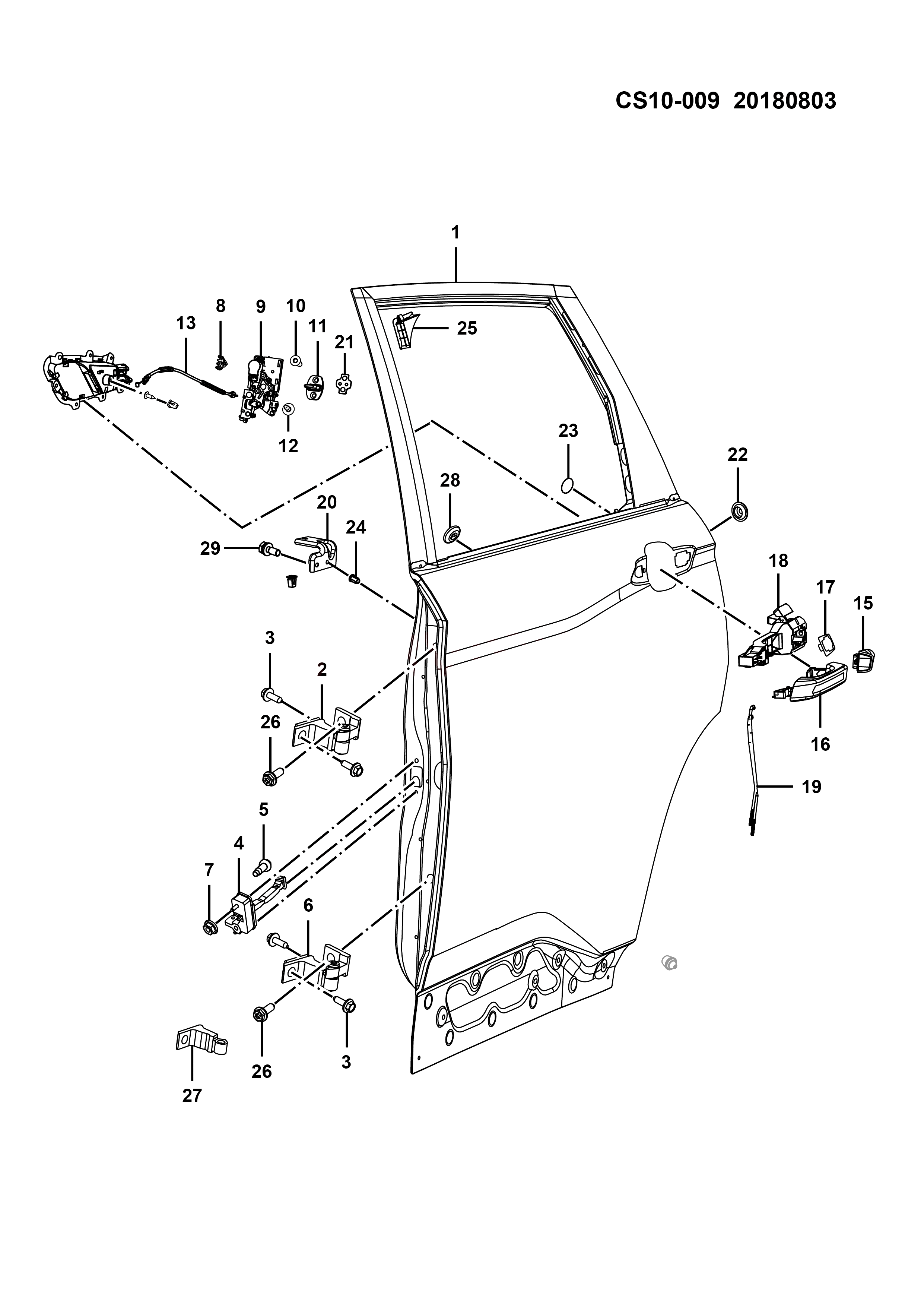 CS10-009 20180803

1
8
9
10
13
11
21
25
12
23
22
28
20
24
29
18
17
15
3
2
26
16
19
5
4
7
6
26
3
27