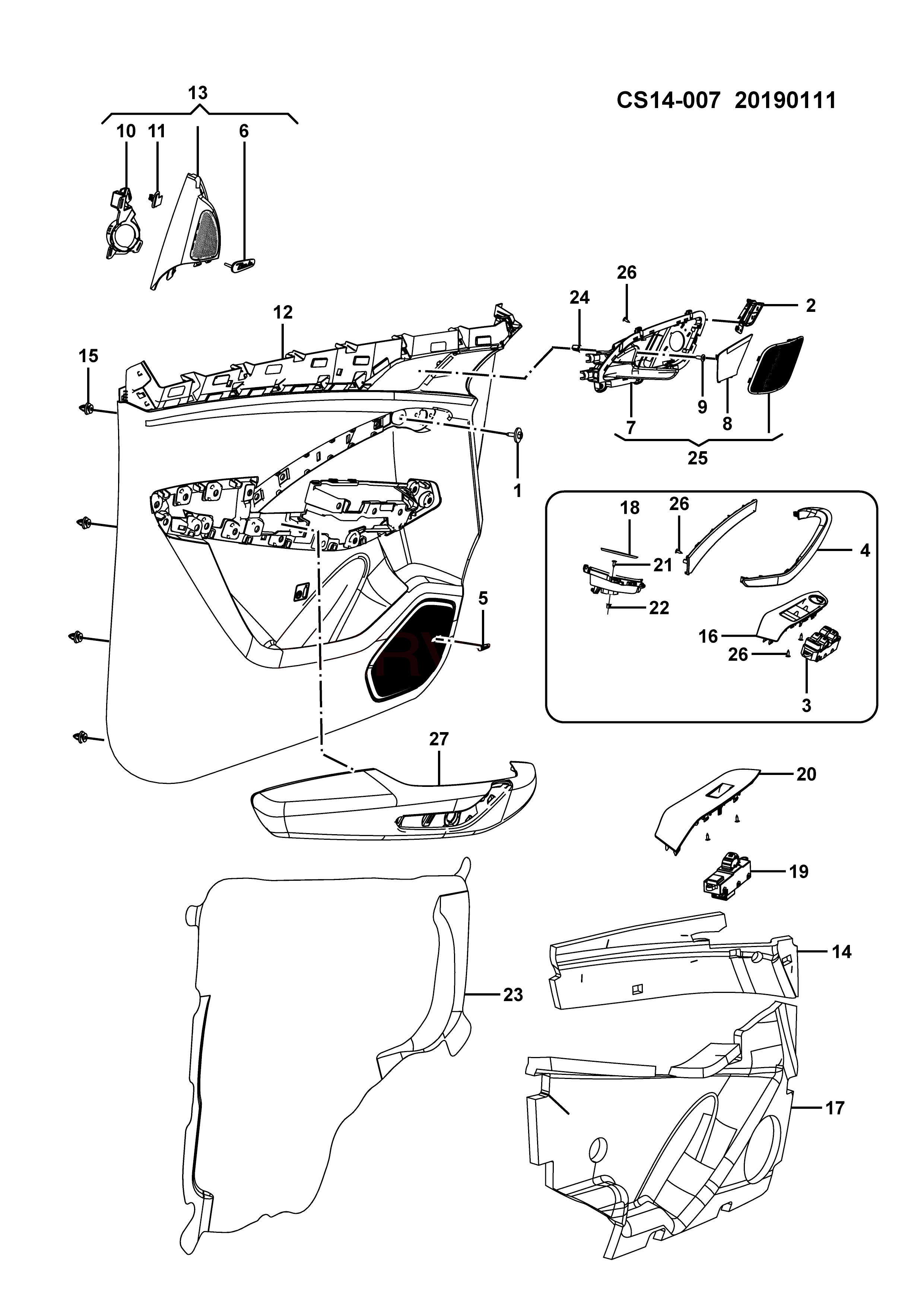 CS14-007 20190111

13
10
11
6
26
24
2
12
15
9
8
7
25
1
18
26
4
21
22
5
16
26
3
27
20
19
14
23
17