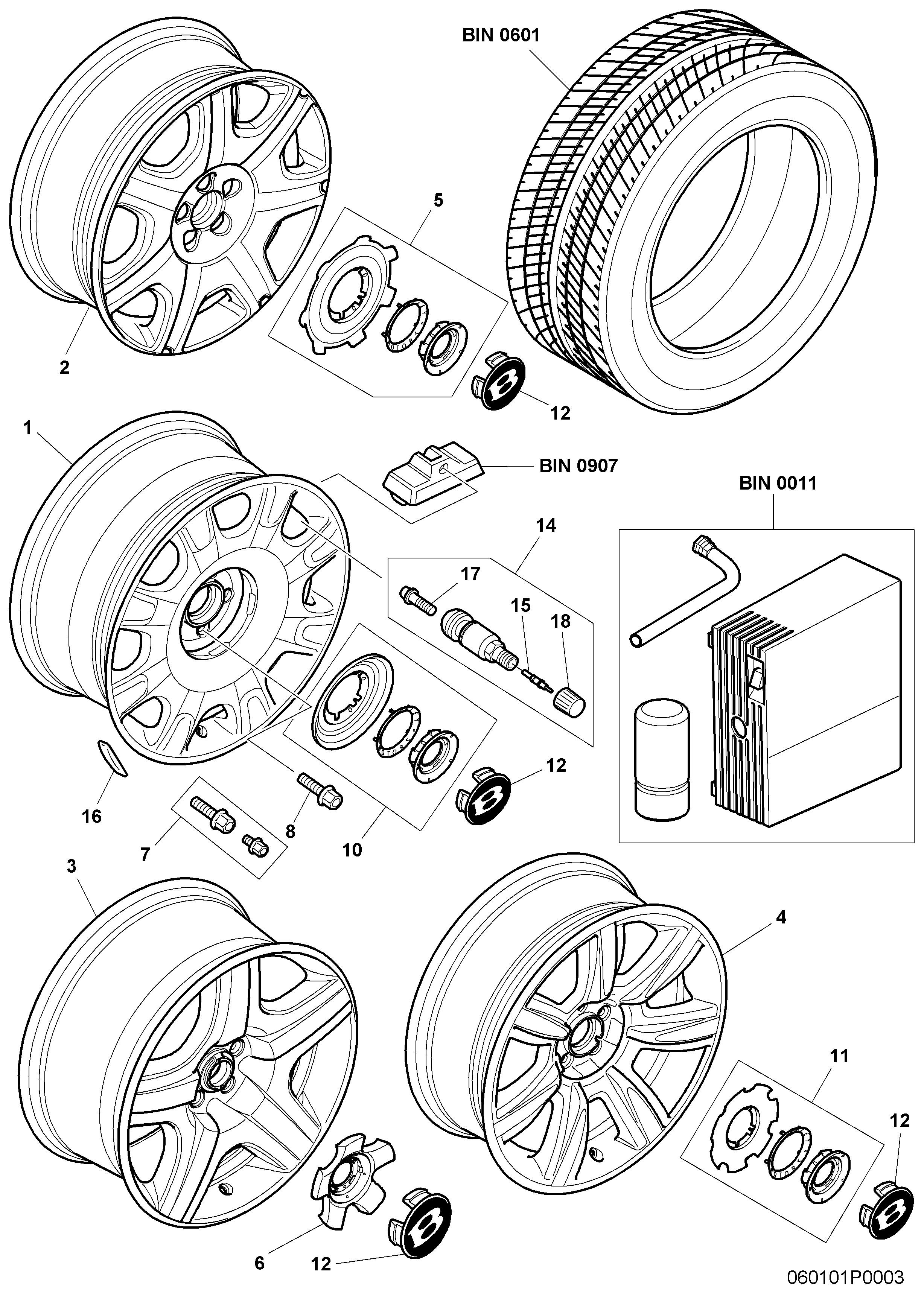 BIN 0601

5

2

12

1

BIN 0907

BIN 0011

14

17

15

18

12

16

8

7

10

3

4

11

12

6

12

060101P0003