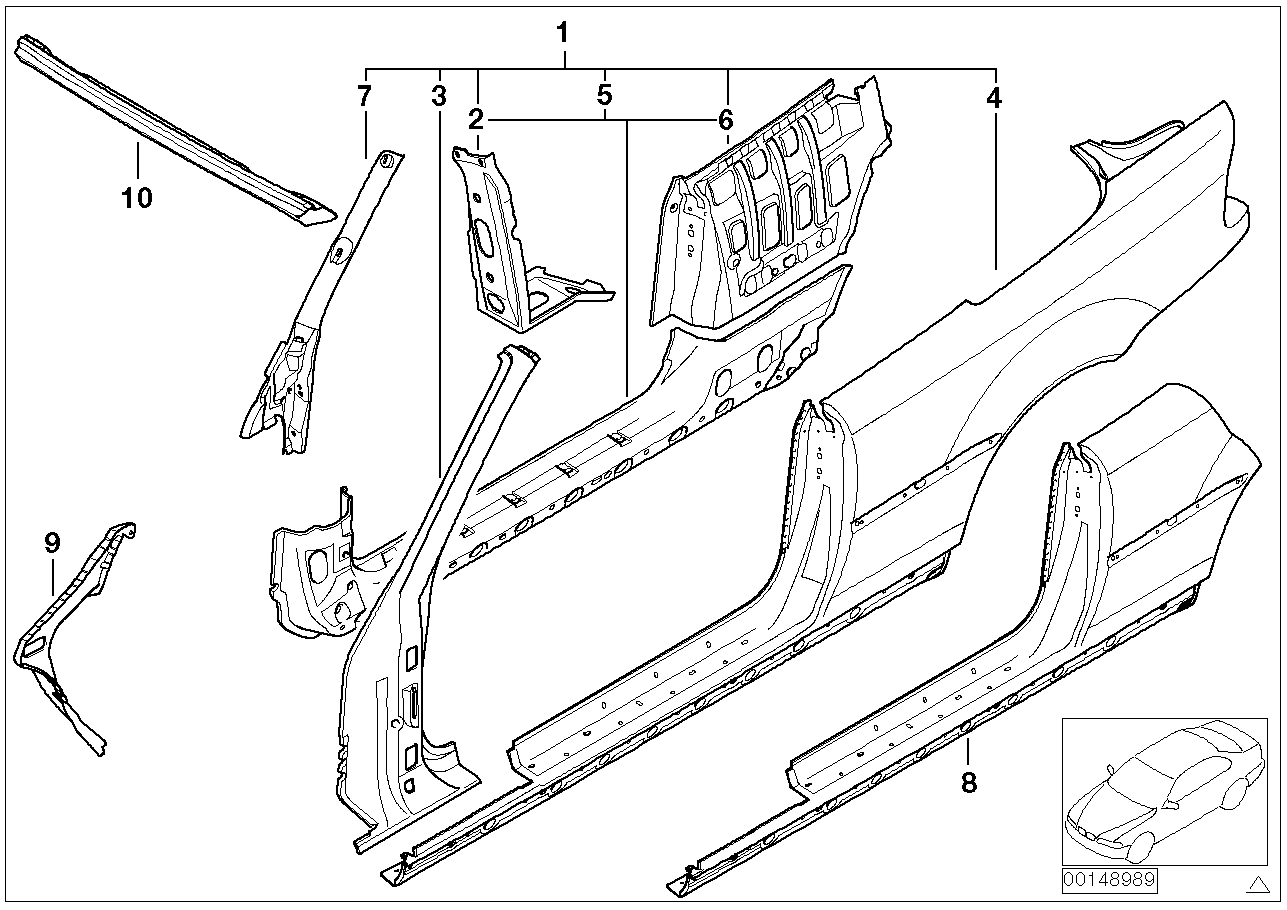 1
7
3
2
5
6
4
10
9
8
00148989