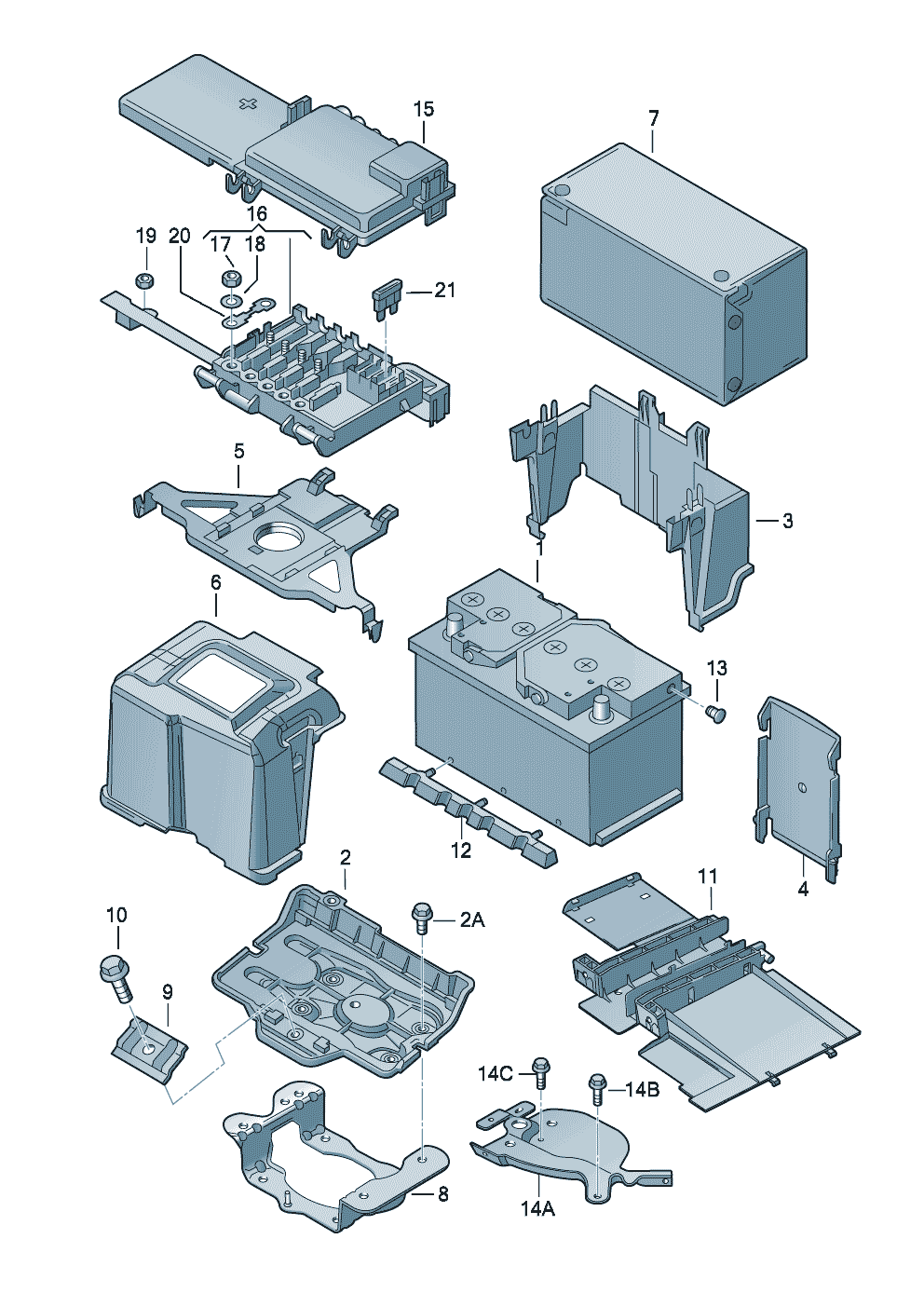 15
7
16
19
20
17
18
21
5
3
6
1
13
12
4
2
2A
11
10
9
14C
14B
8
14A