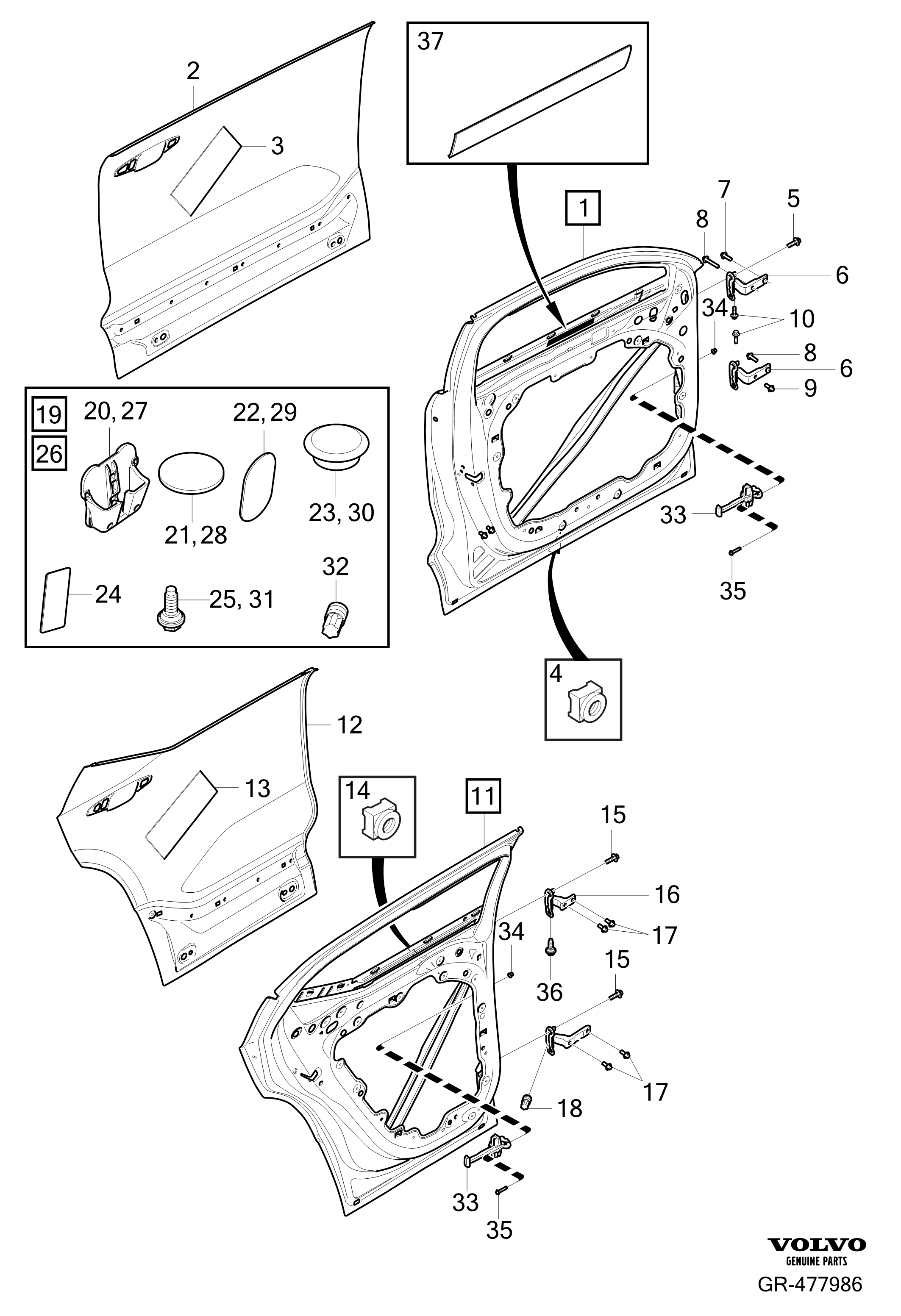 2
3
37
1
7
5
8
6
34
10
8
6
9
19
26
20, 27
22, 29
21, 28
23, 30
24
25, 31
32
33
35
4
12
13
14
11
15
16
17
34
36
15
17
18
33
35
VOLVO
GENUINE PARTS
GR-477986