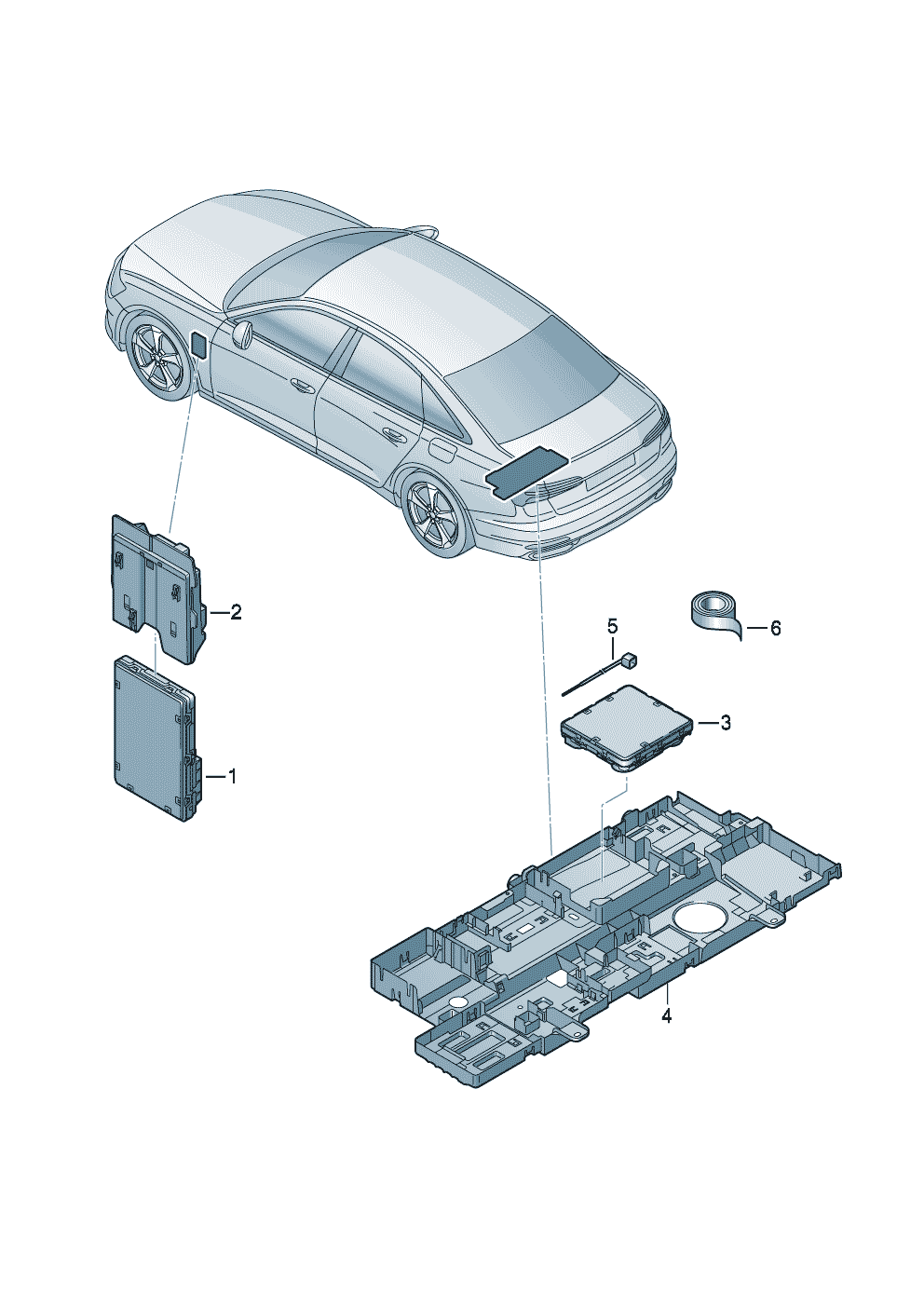 2
1
5
6
3
4