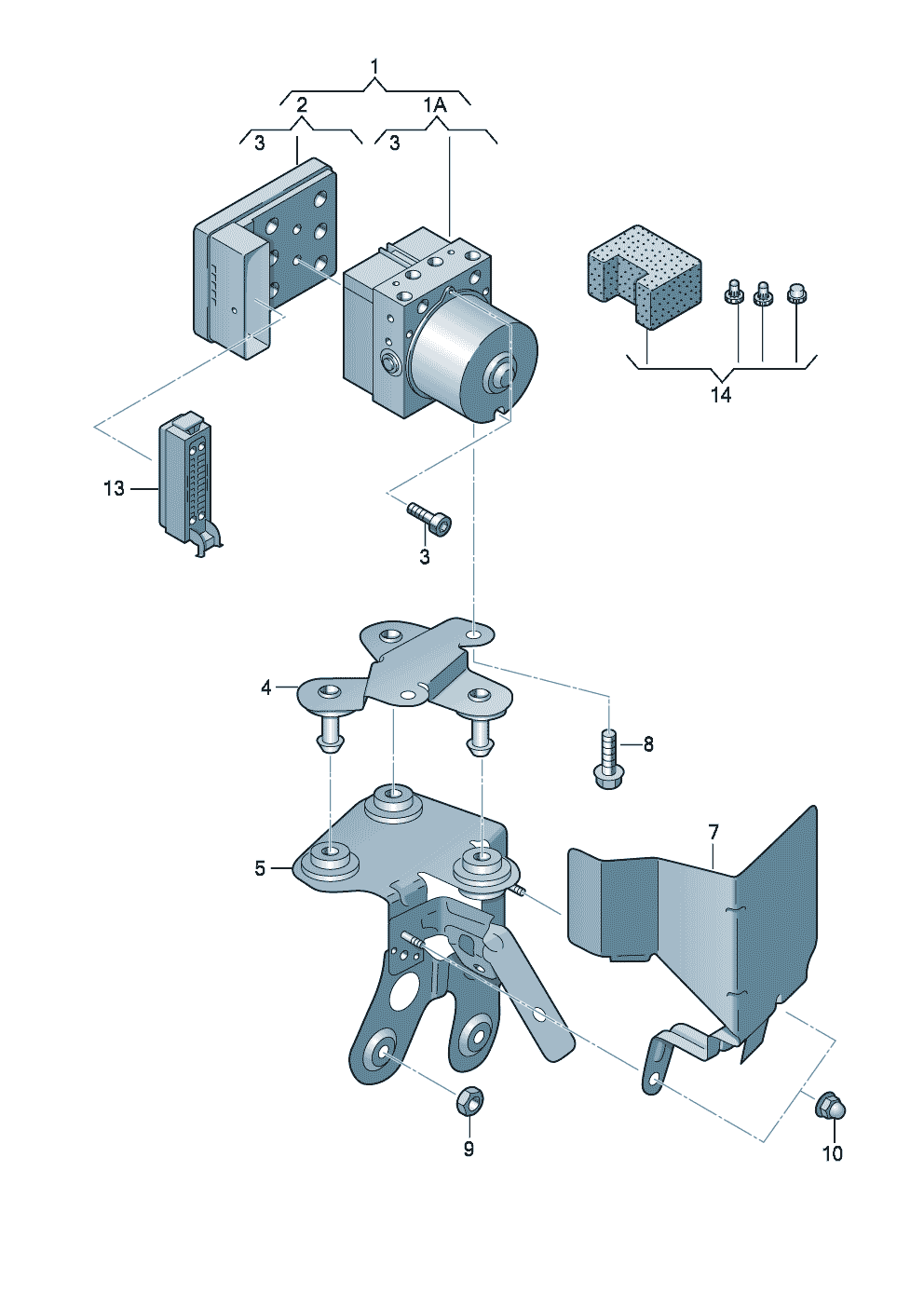 1
2
1A
3
3
14
13
3
4
8
7
5
9
10