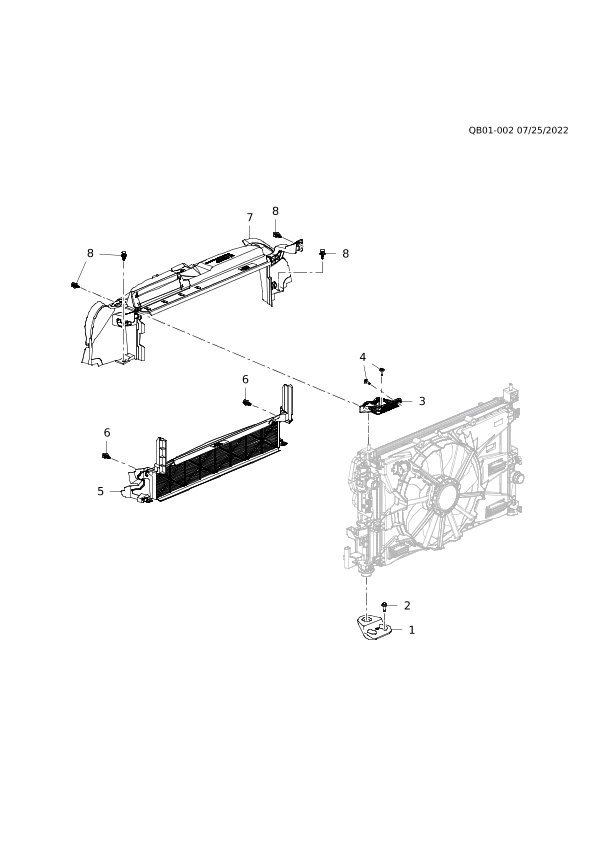 QB01-002 07/25/2022

7
8
8
8
4
3
6
6
5
2
1