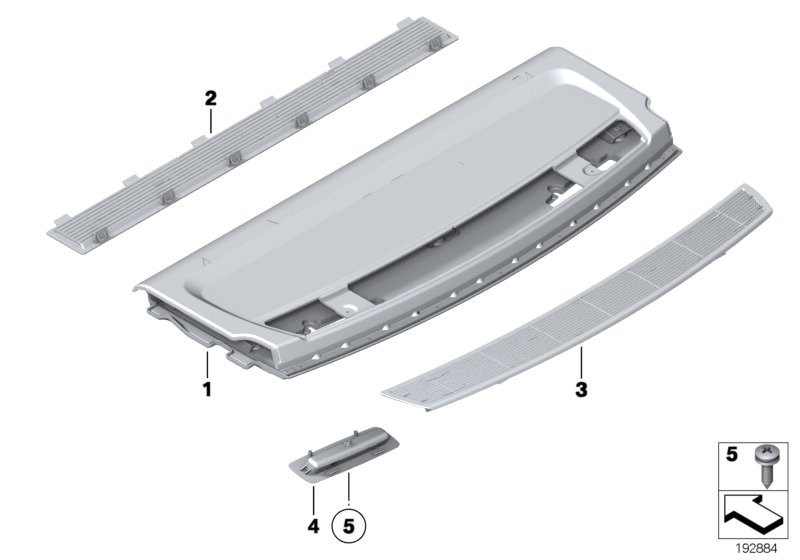 2

1

3

4

5

5

192884