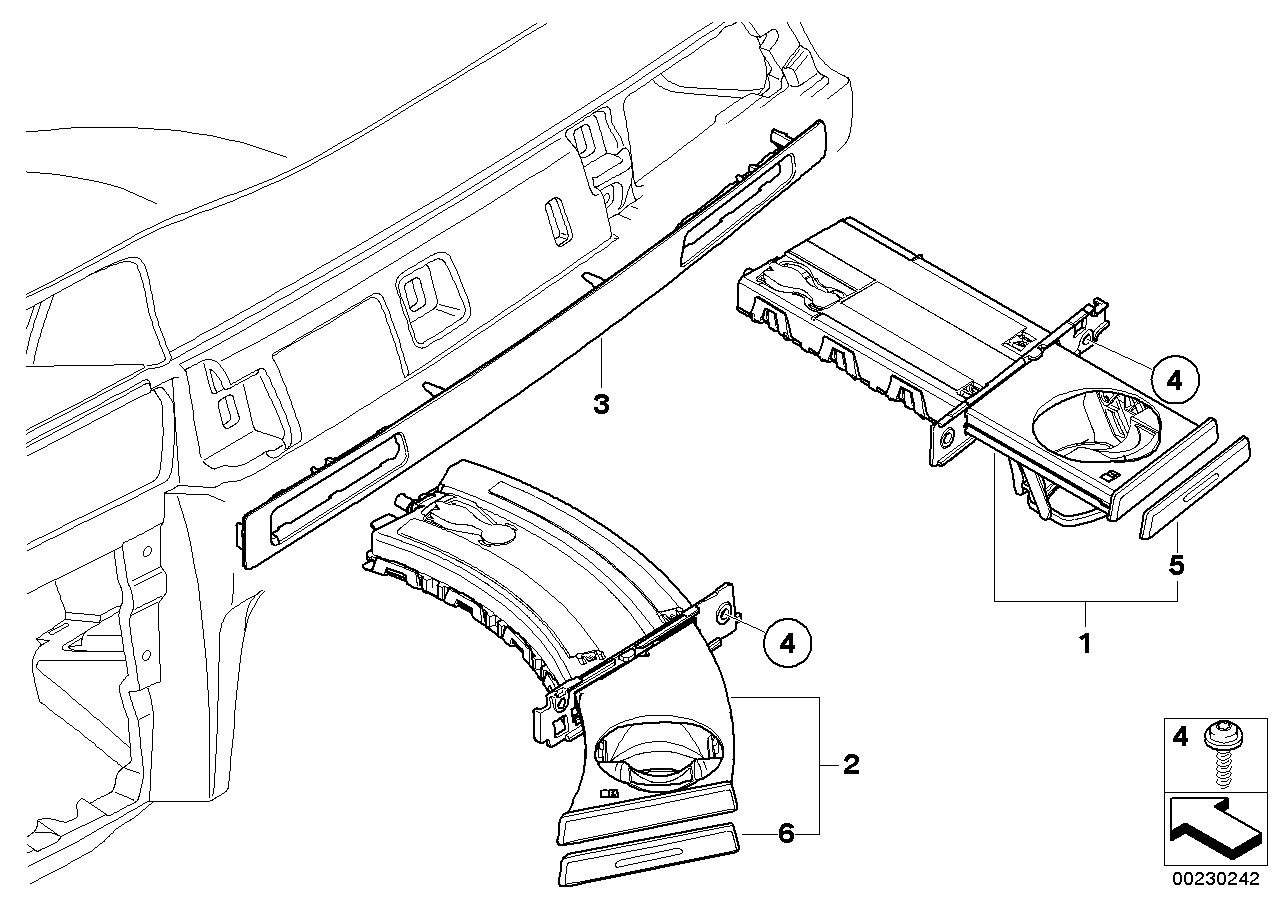 3
4
5
1
4
2
6
4
00230242