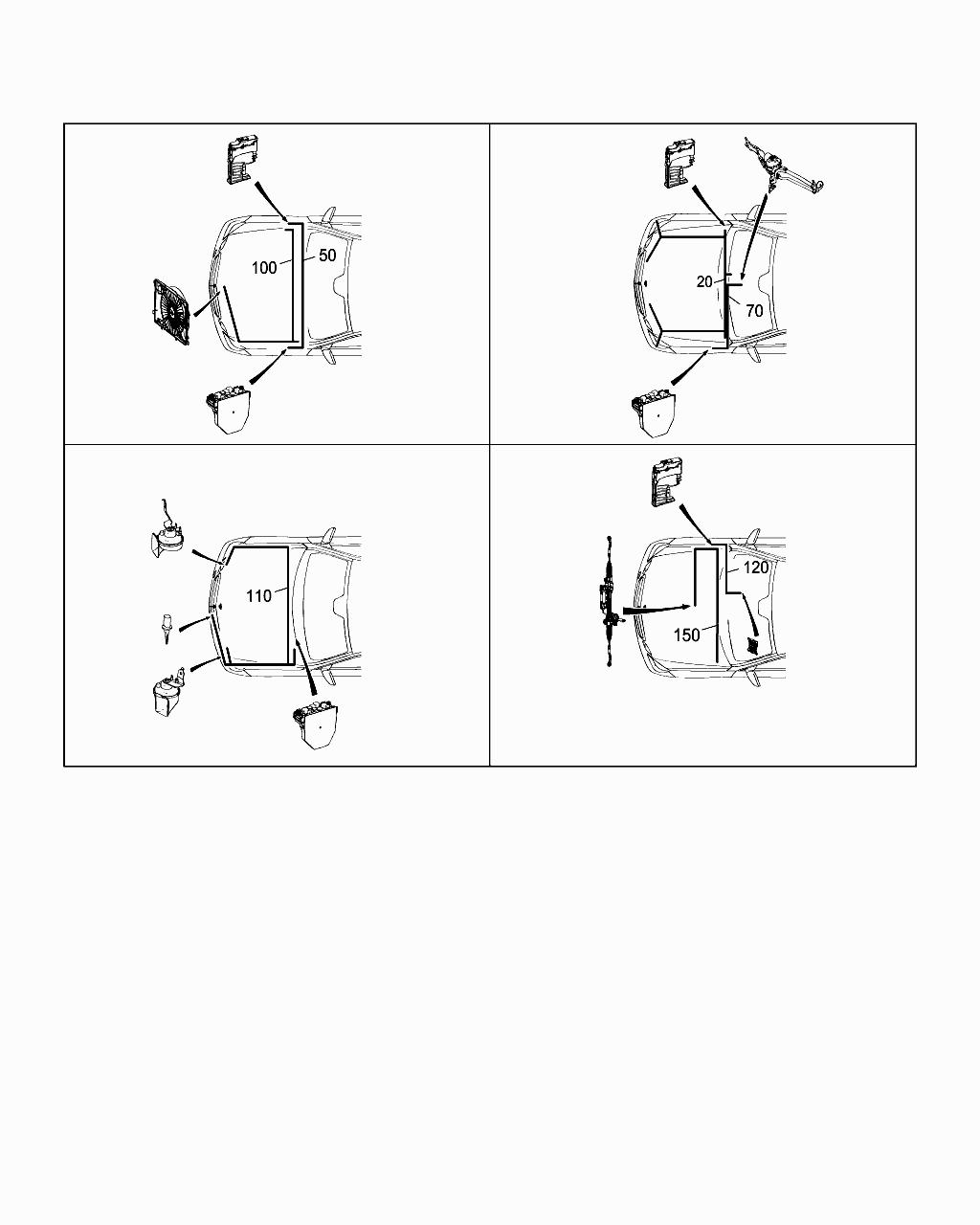 100
50
20
70
110
120
150