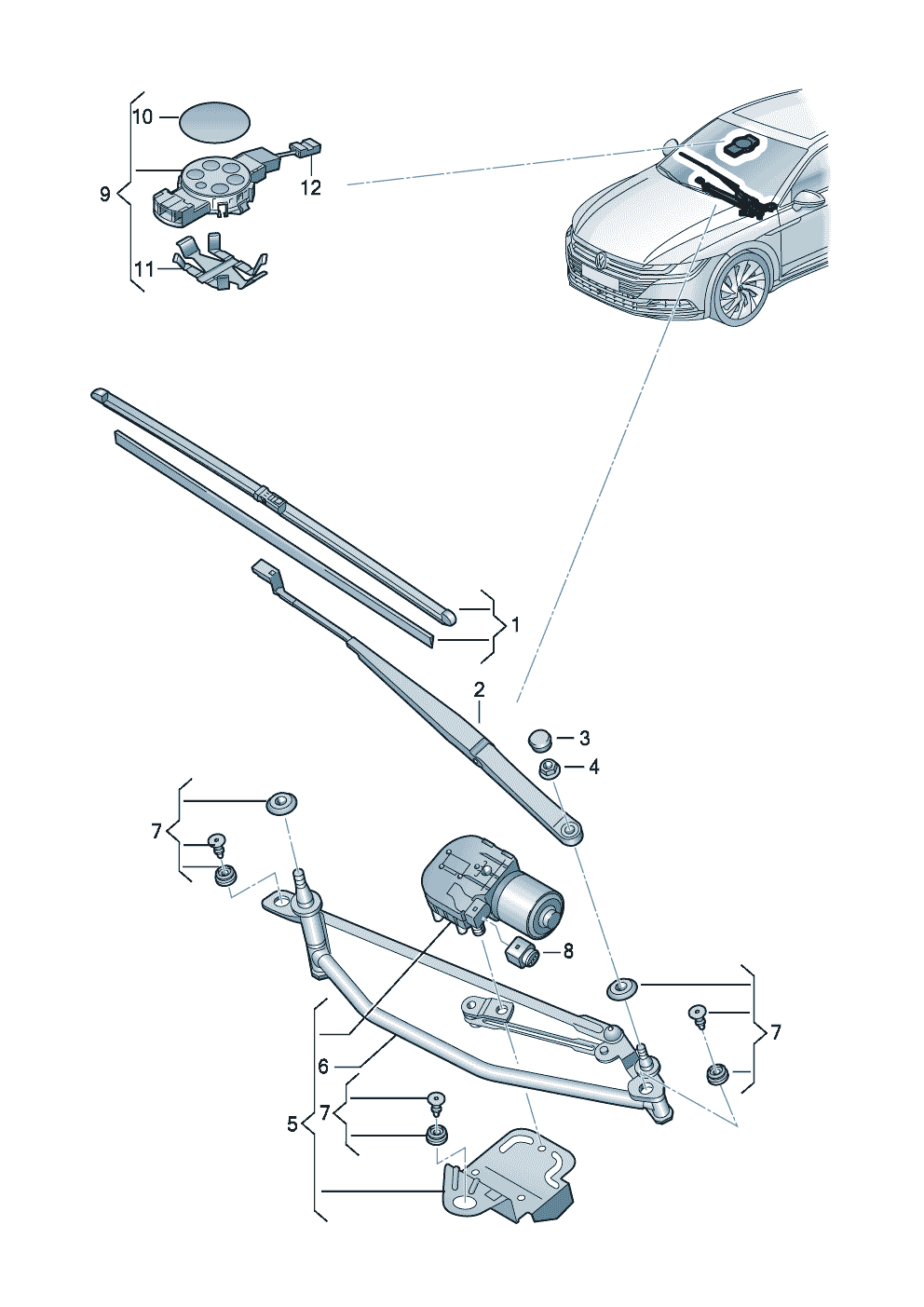 10
9
12
11
1
2
3
4
7
8
7
6
7
5