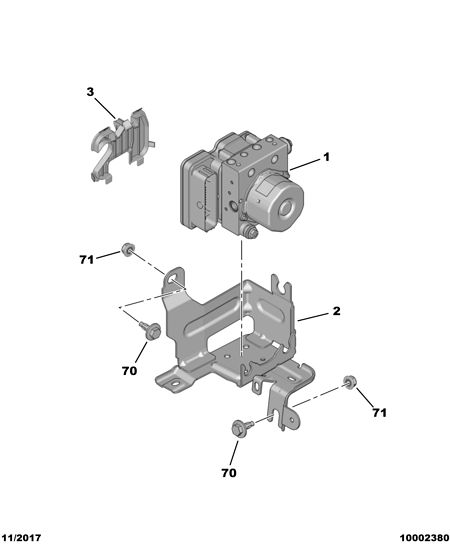 3

1

71

2

70

71

70

11/2017

10002380