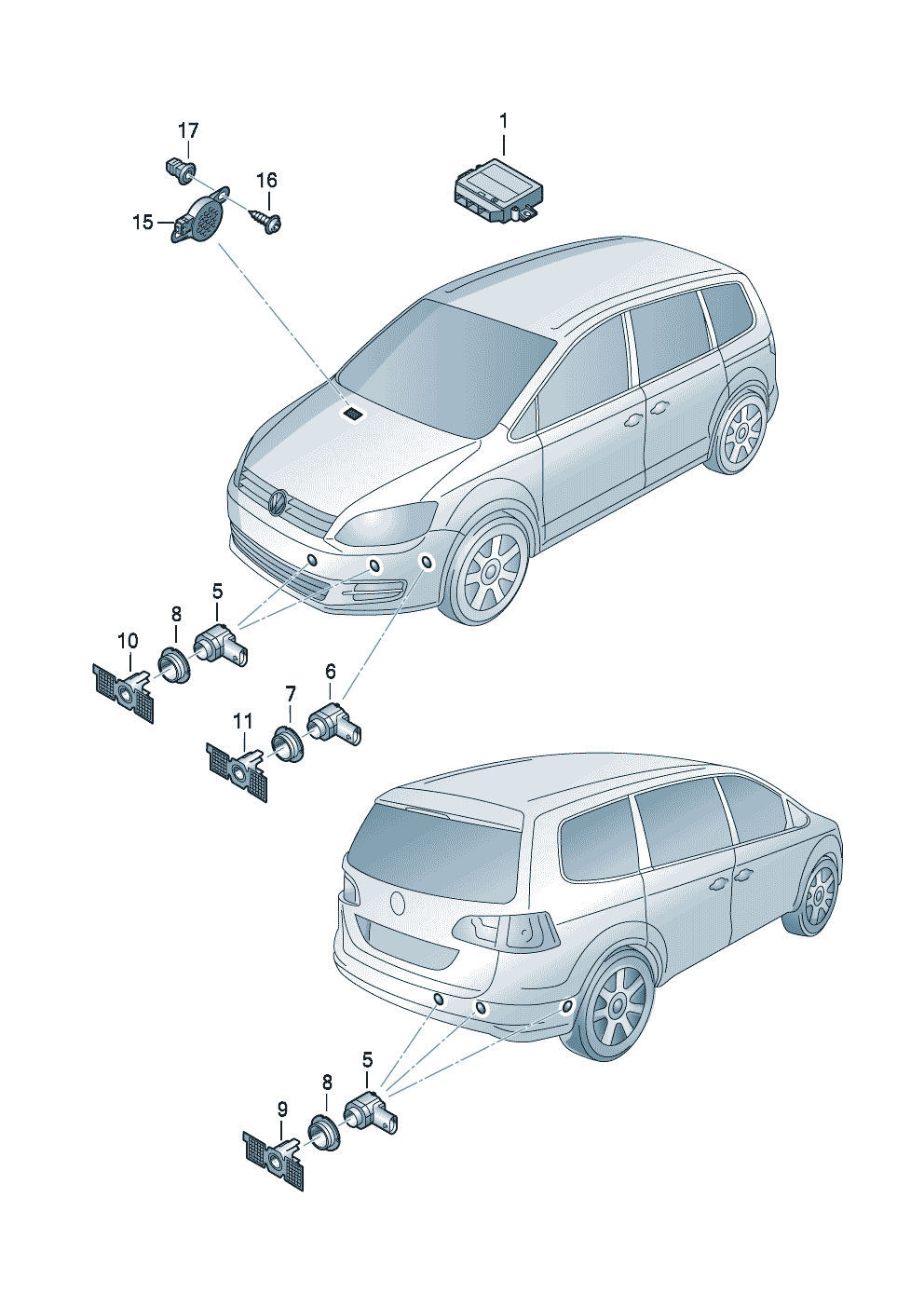 17
1
16
15
5
8
10
6
7
11
5
8
9