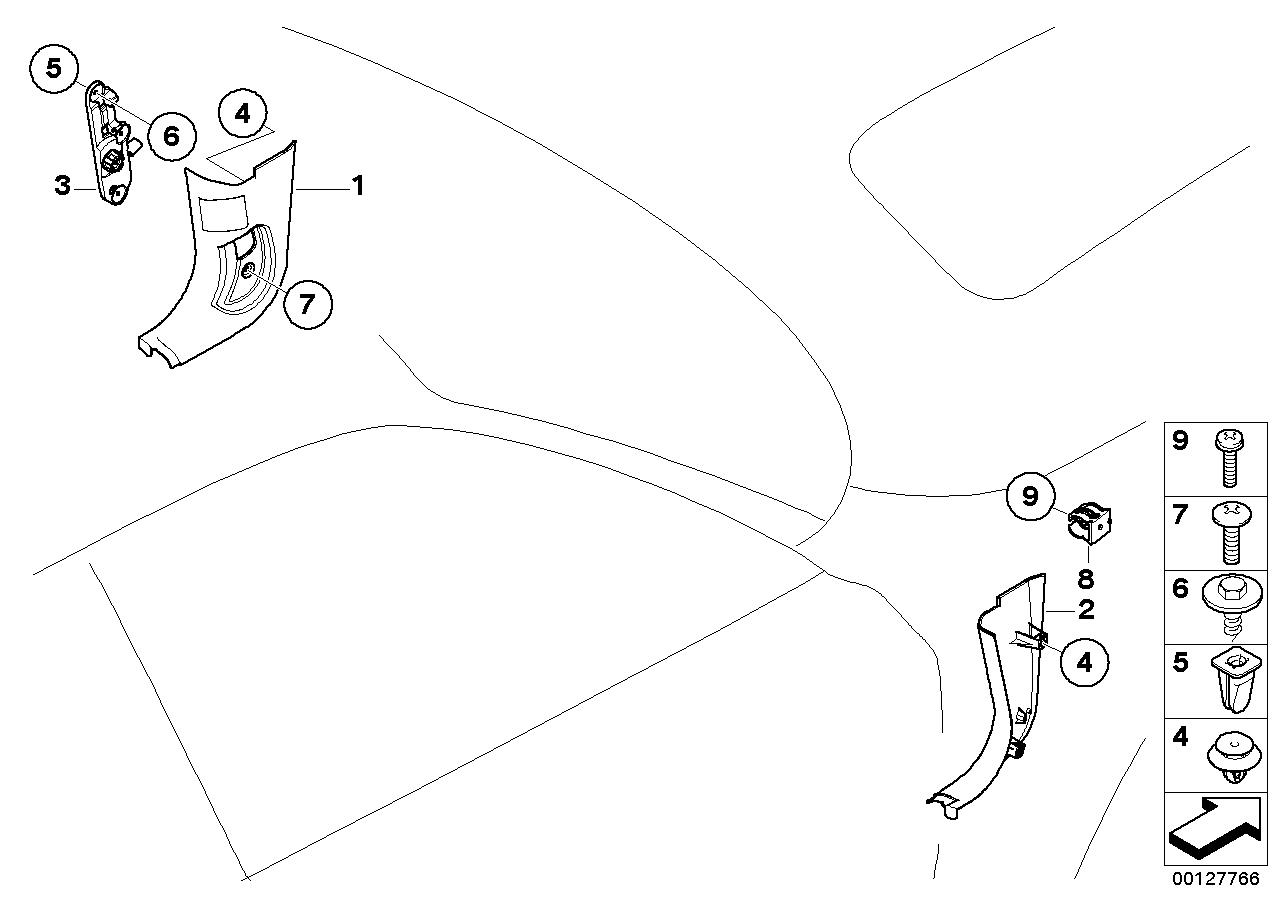 5
6
4
3
1
7
9
8
2
4
9
7
6
5
4
00127766