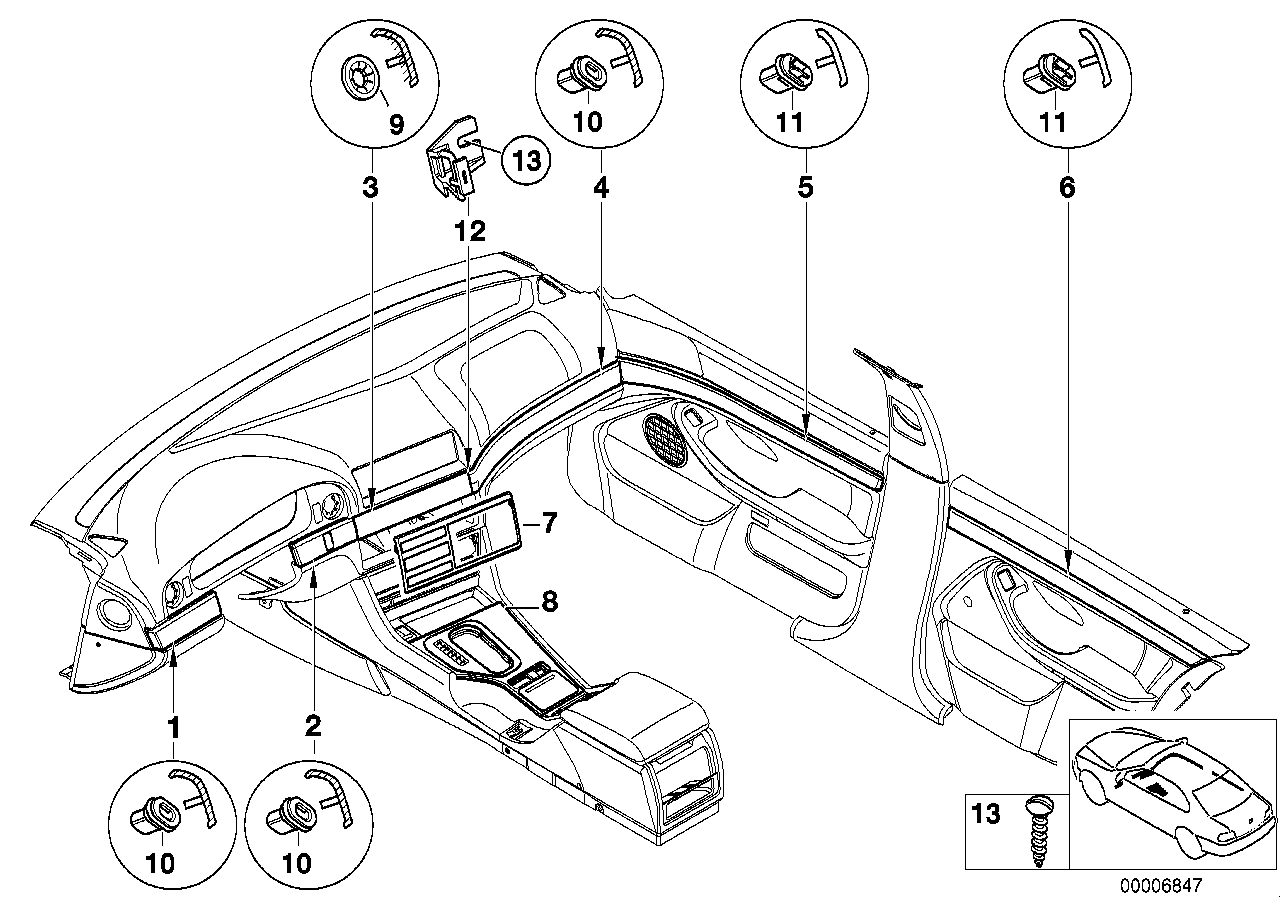 9
10
11
11
13
3
12
4
5
6
7
8
1
2
10
10
13
00006847