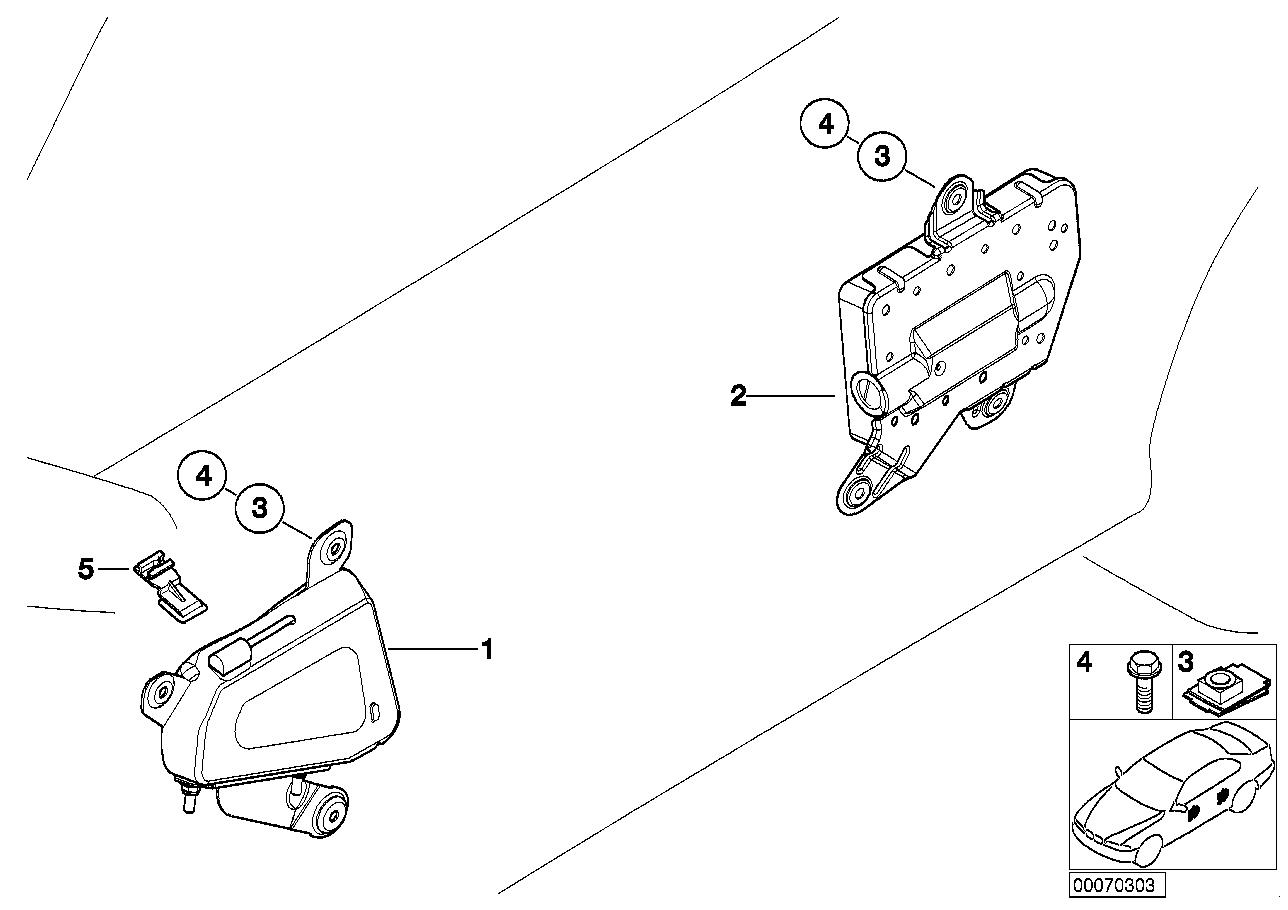 4
3
2
4
3
5
1
4
3
00070303