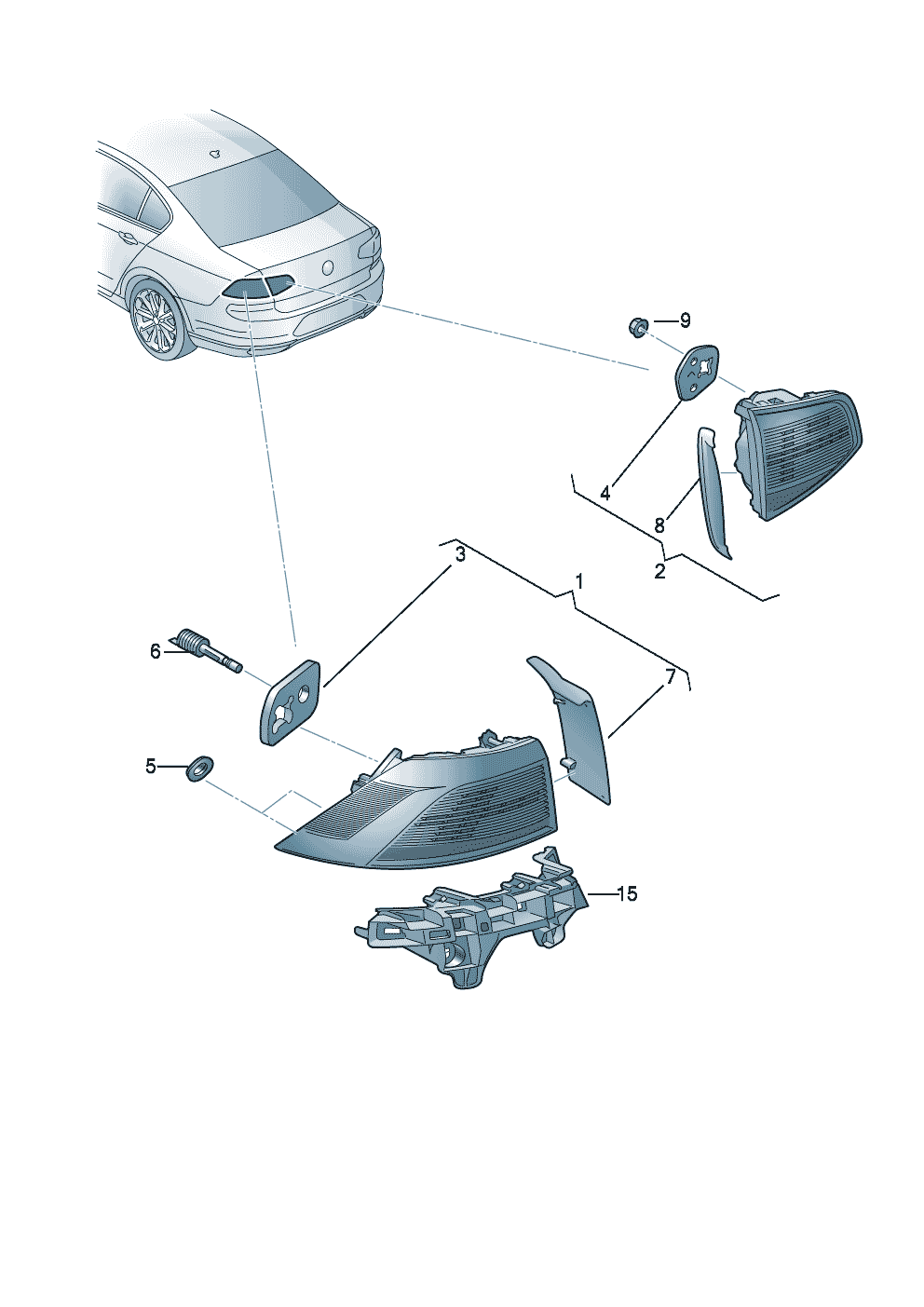 9
4
8
2
3
1
6
7
5
15