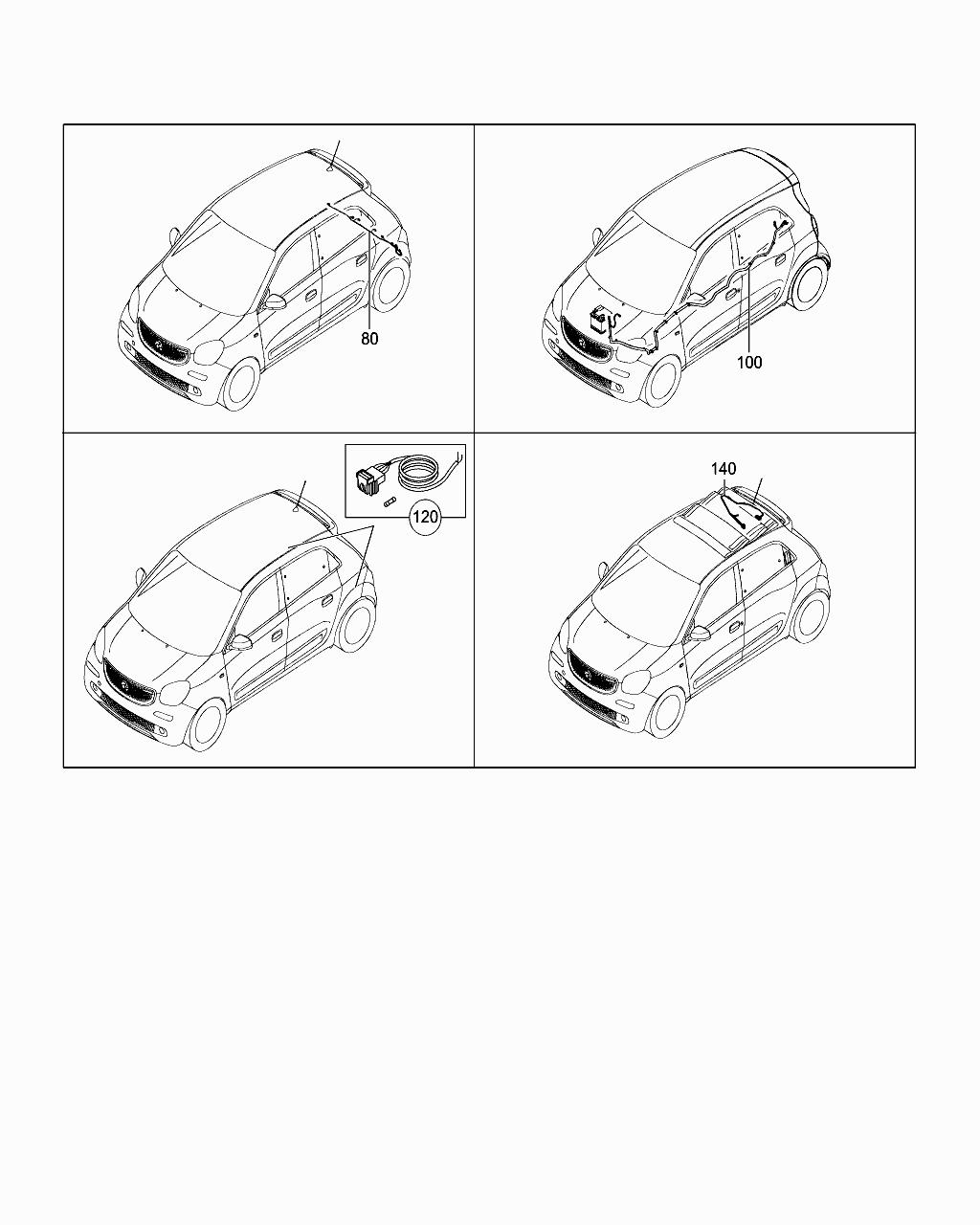 80

100

120

140