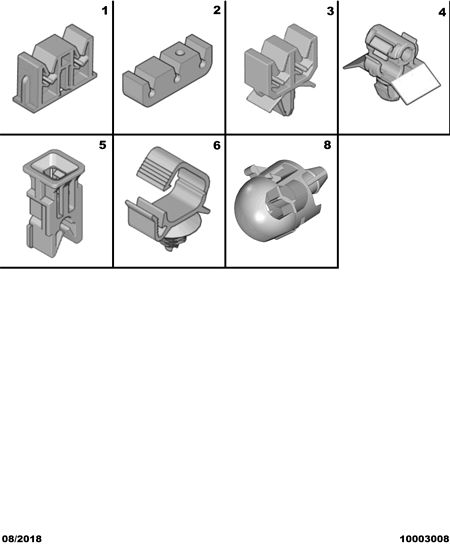 1
2
3
4
5
6
8

08/2018
10003008