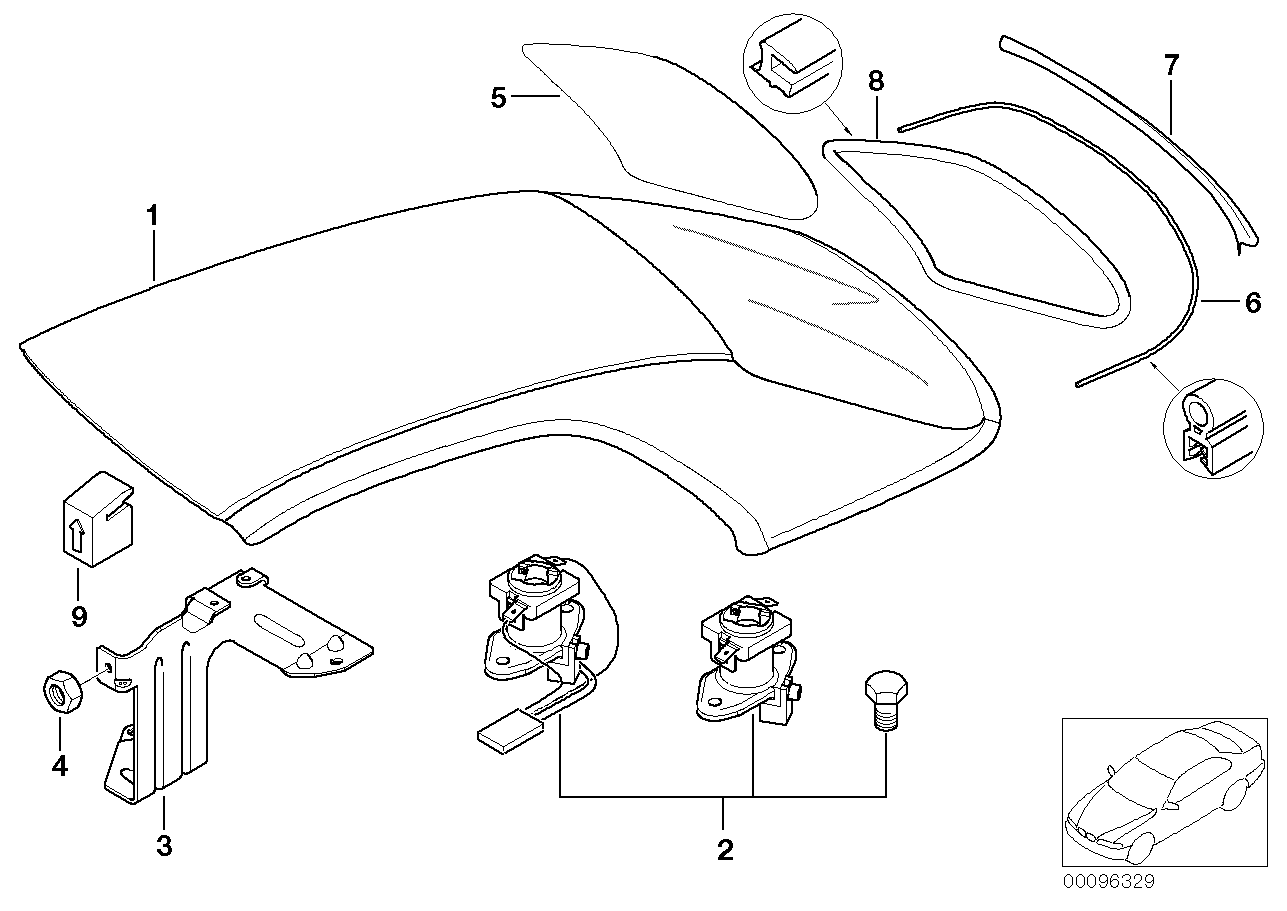 5
8
7
1
6
9
4
3
2
00096329