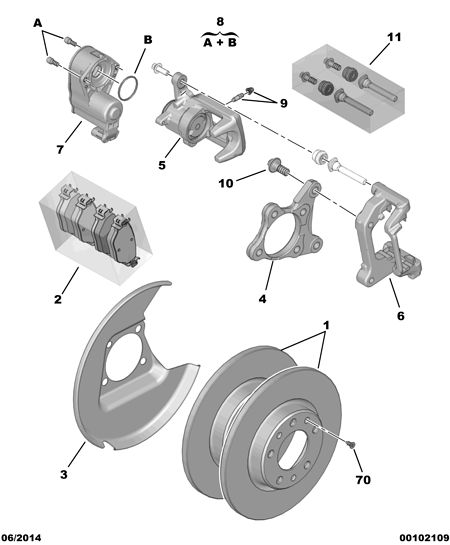 A
B
8
A + B
11
9
7
5
10
2
4
6
1
3
70
06/2014
00102109