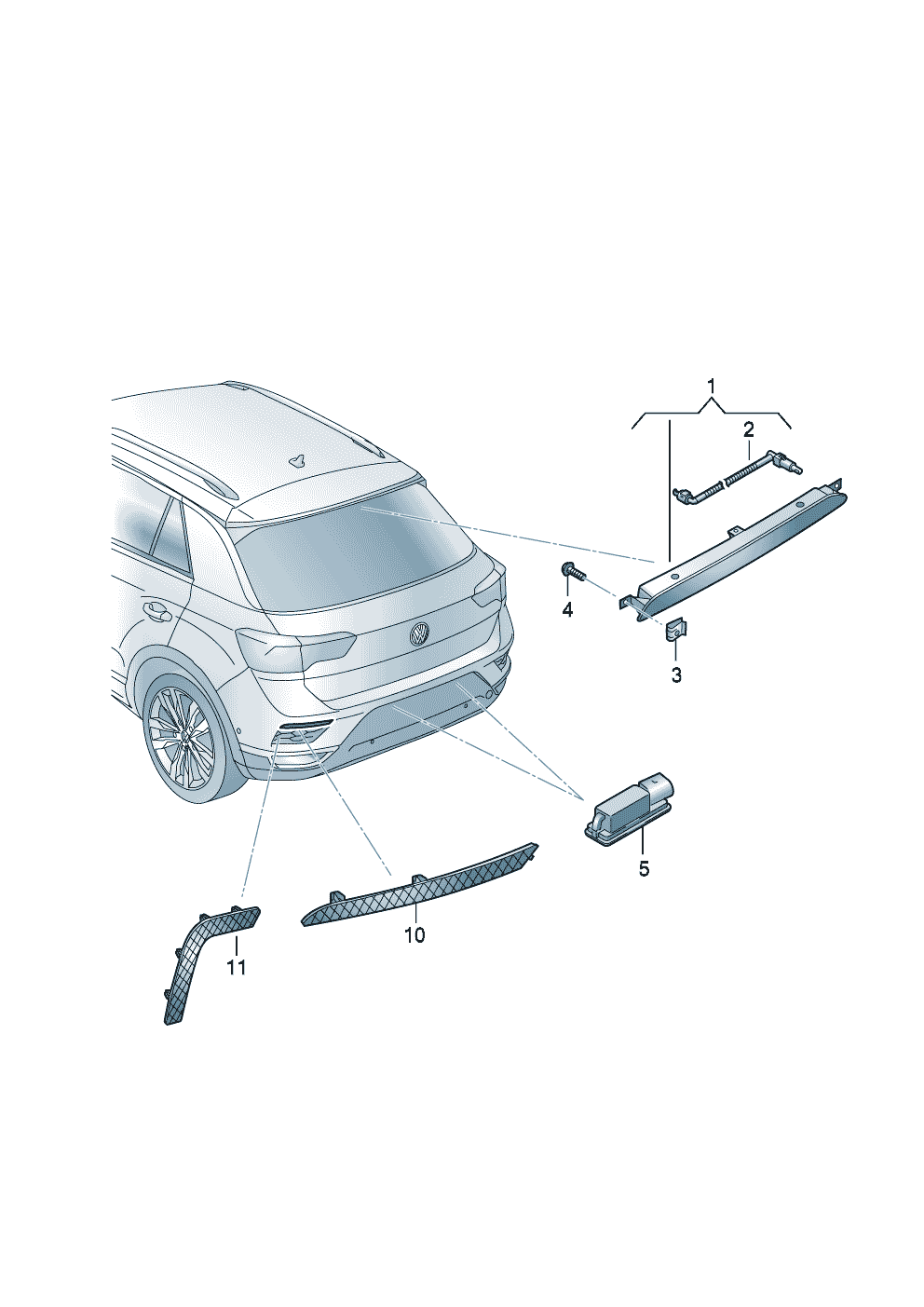 1
2
4
3
5
10
11