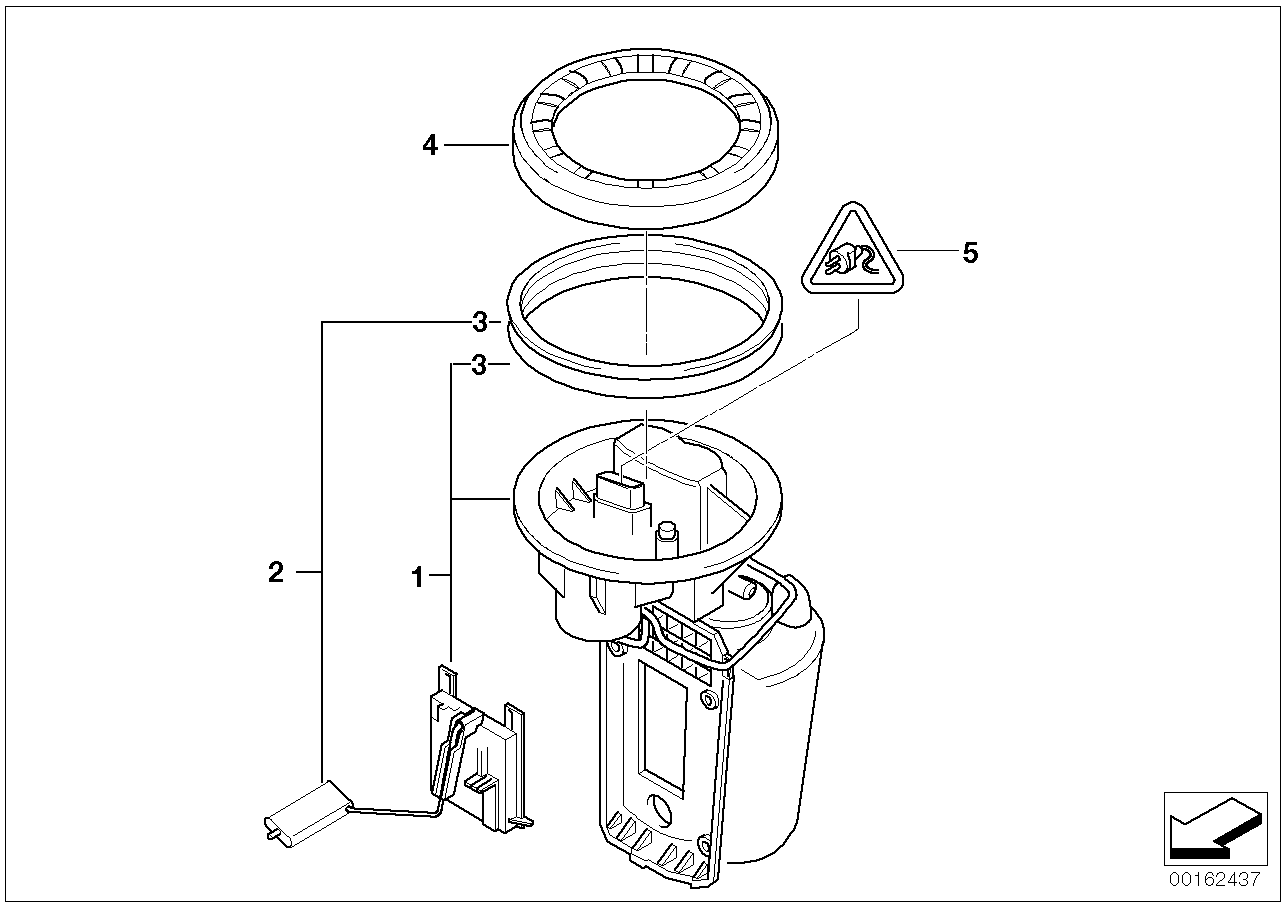 4
5
3
3
2
1
00162437