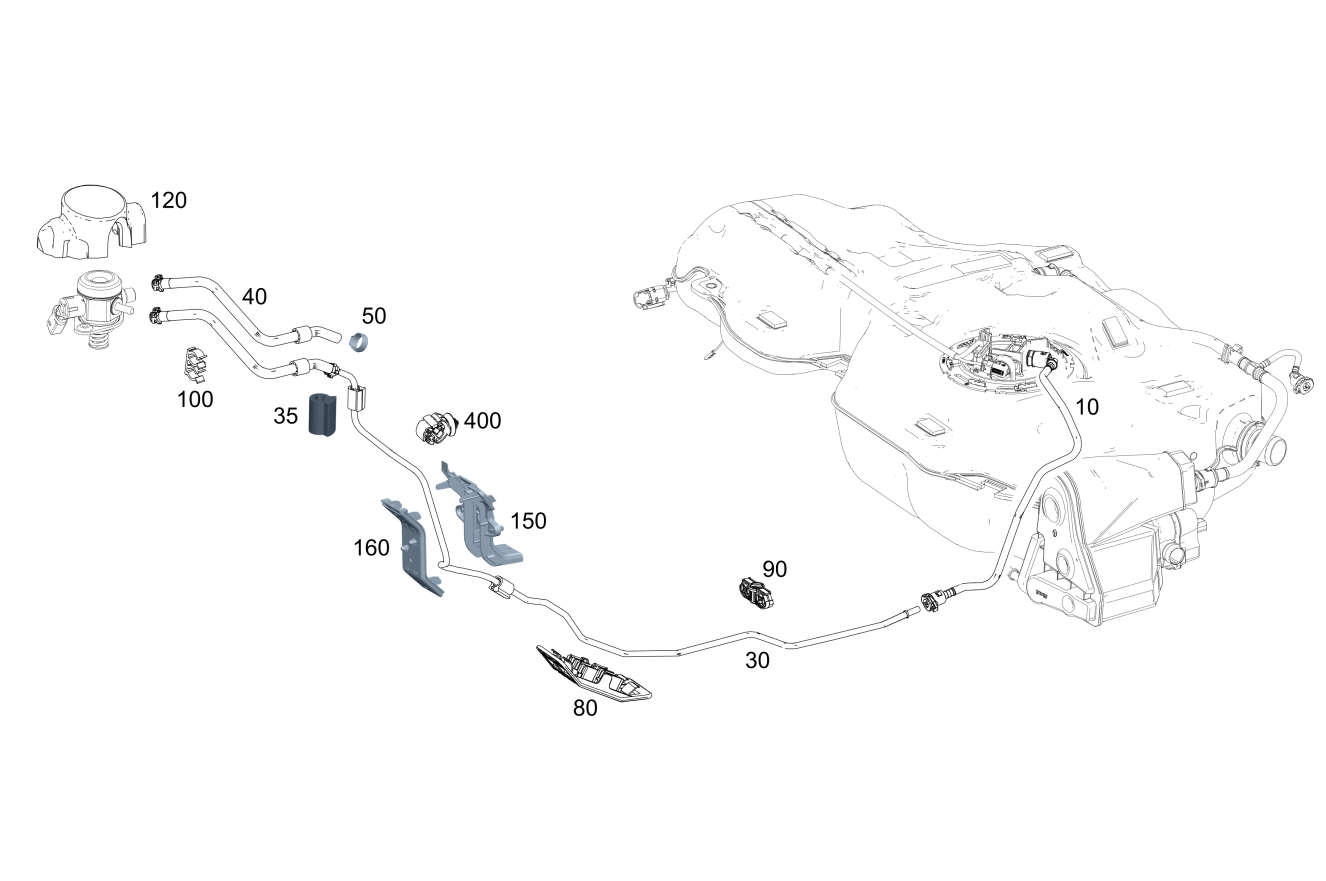 120

40

50

100

35

400

10

150

160

90

30

80