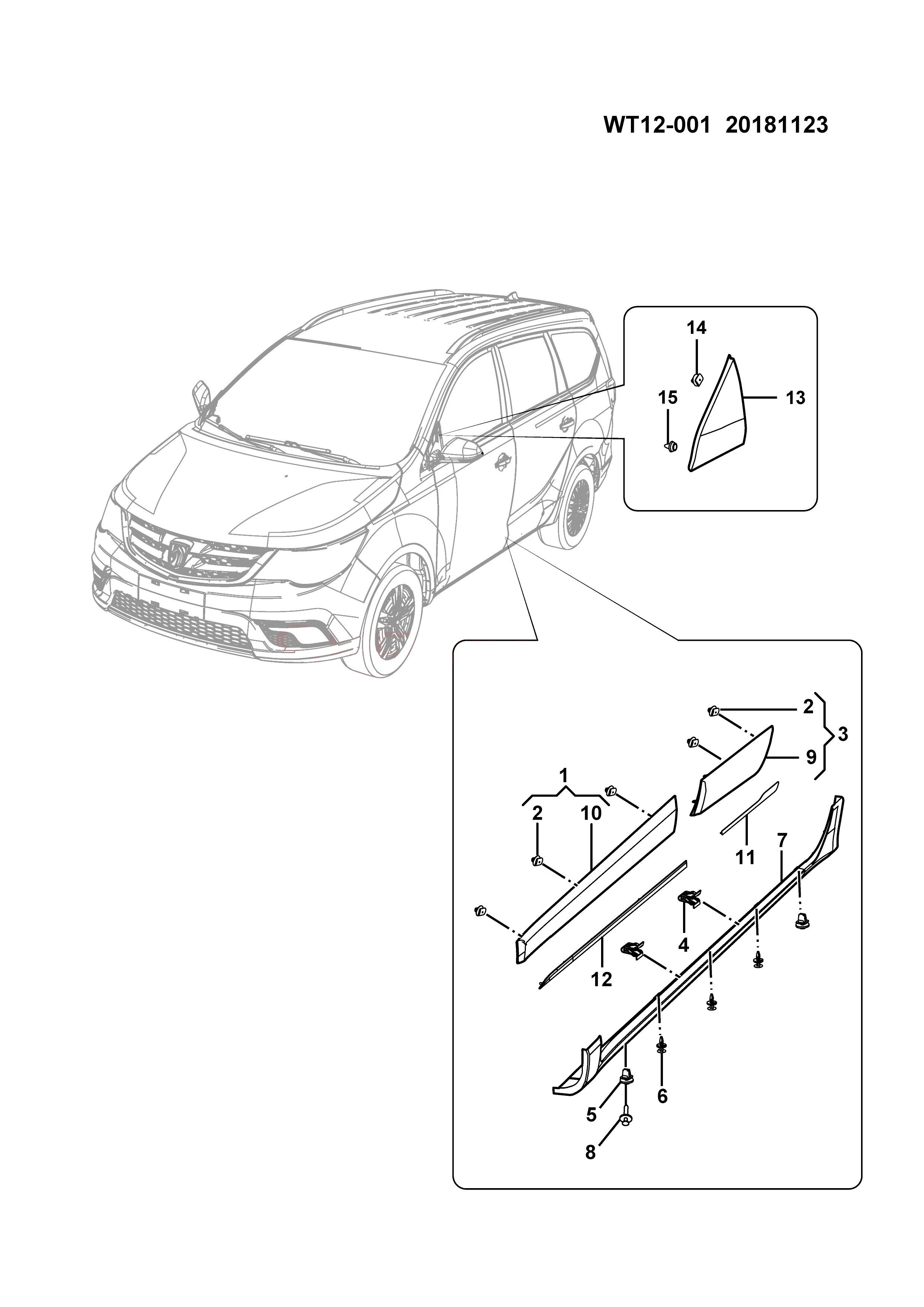 WT12-001 20181123

14
15
13

2
3
9
1
2
10
11
7
4
12
6
5
8