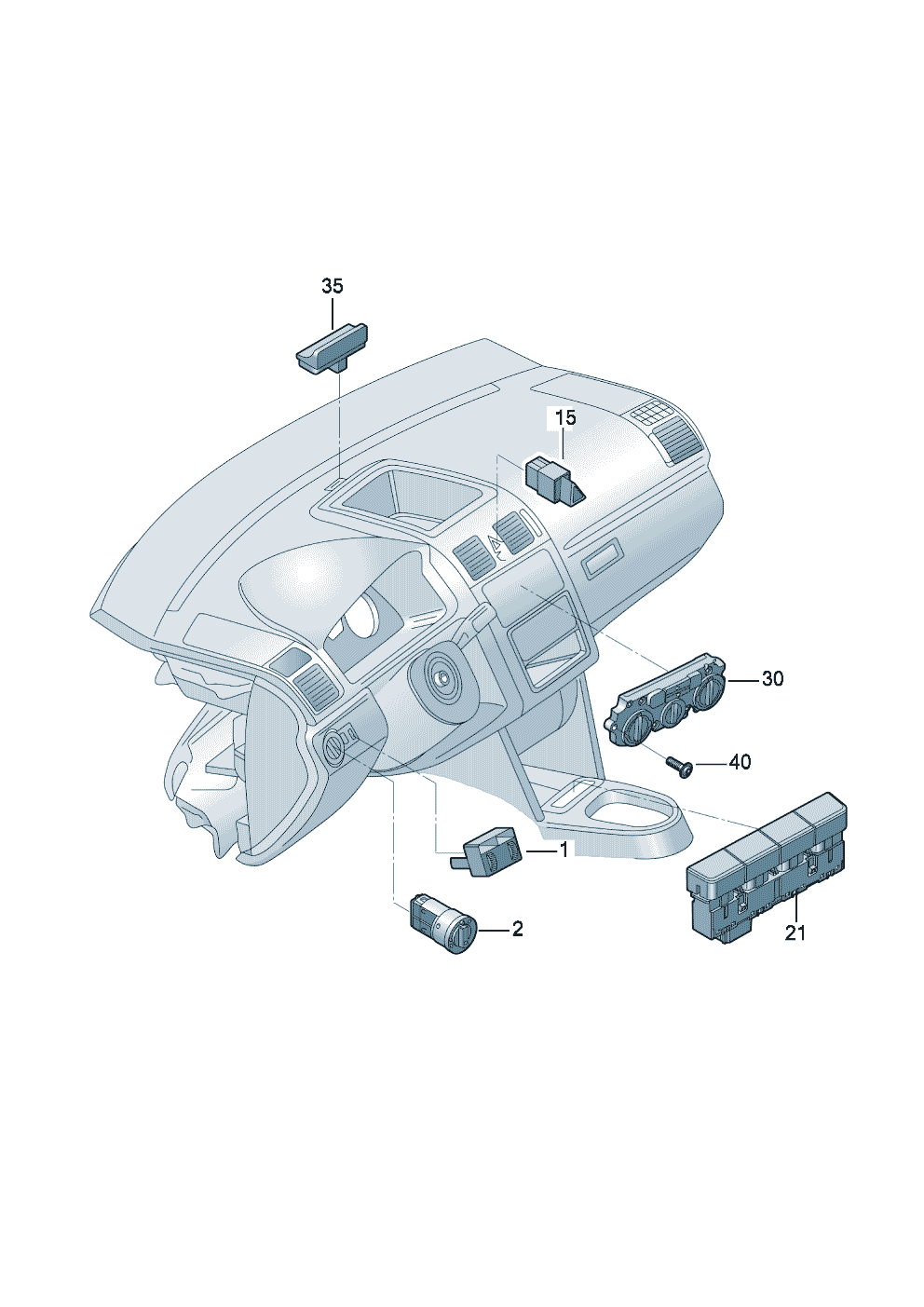 35

15

30

40

1

2

21