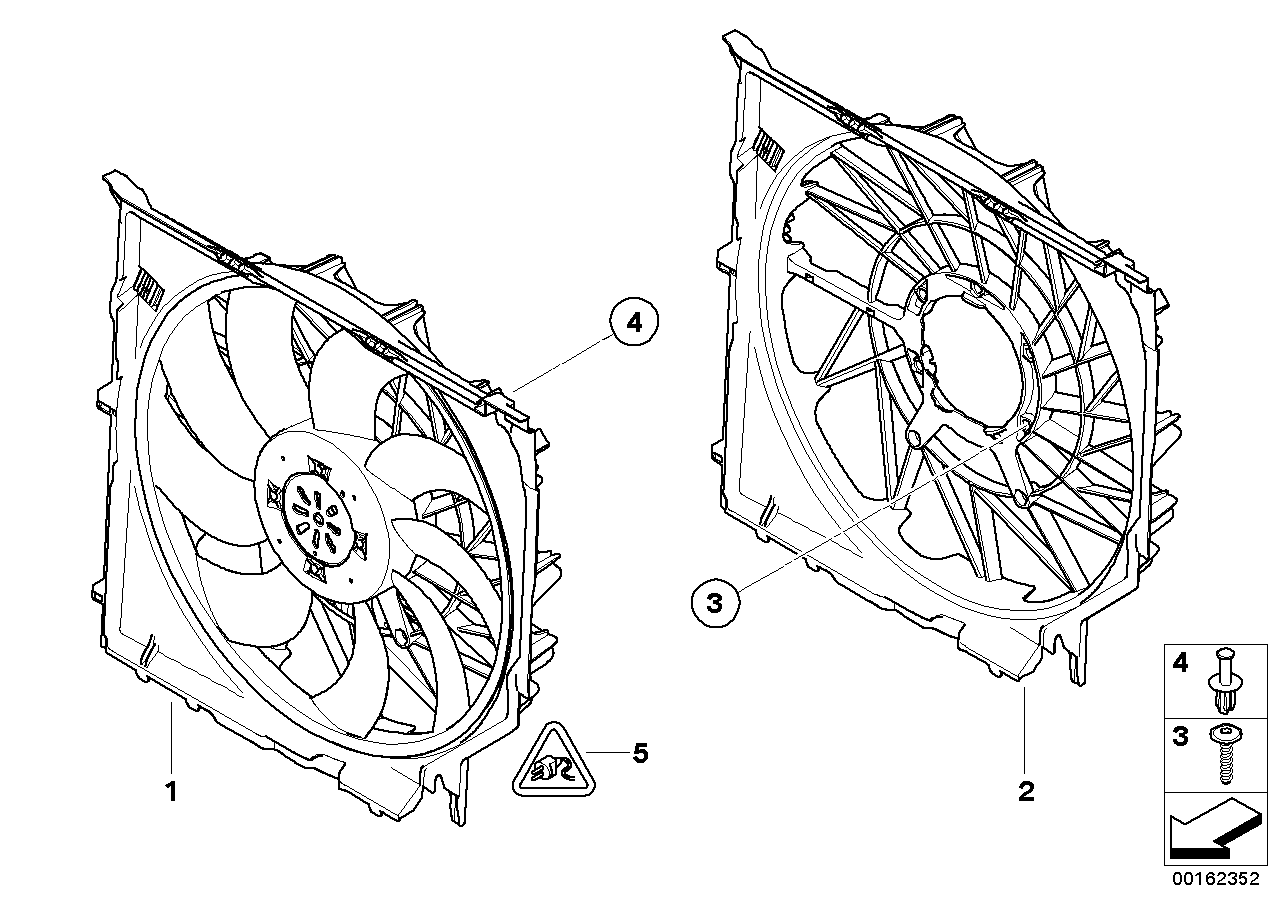 4
3
1
5
2
4
3
00162352