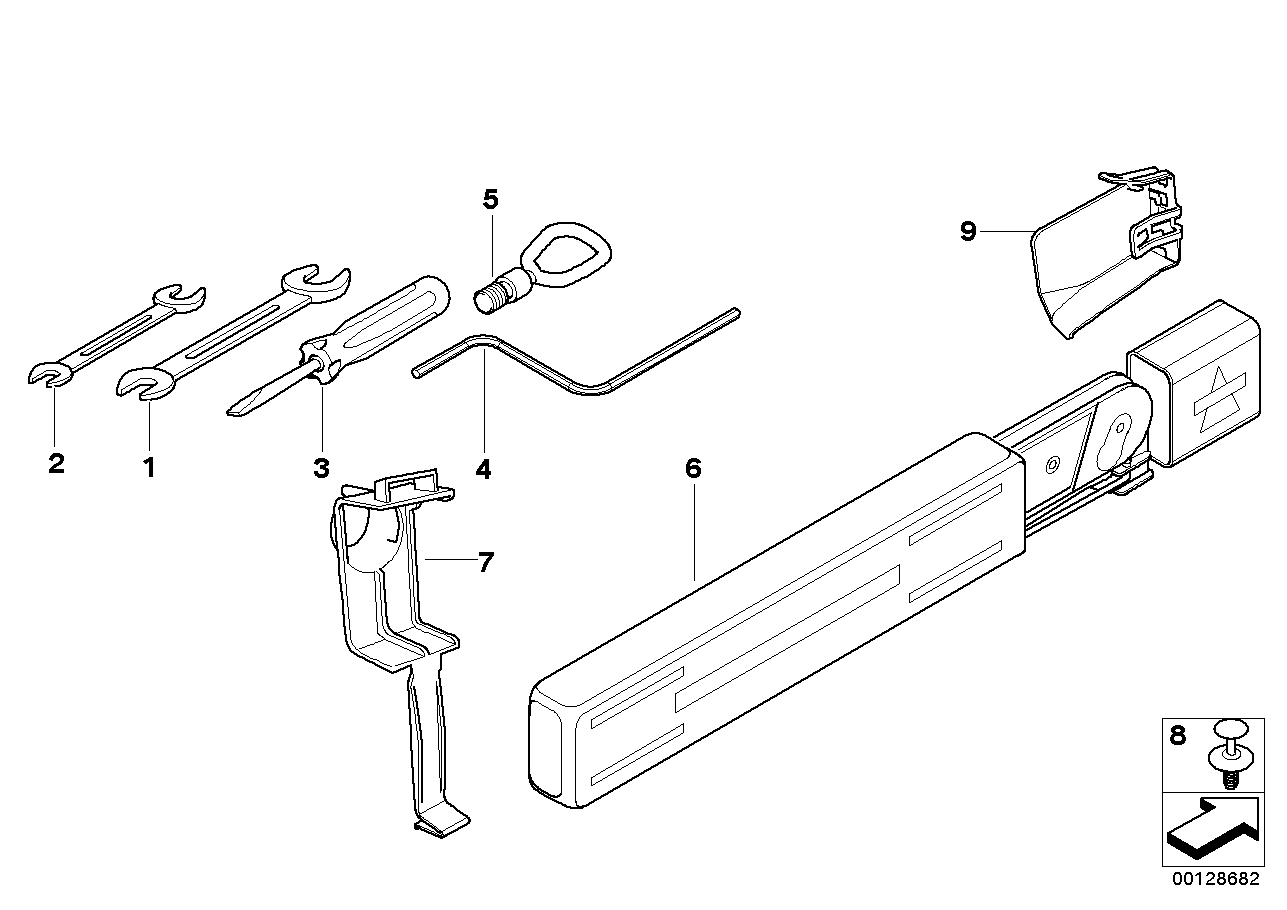 5

9

2

1

3

4

6

7

8

00128682