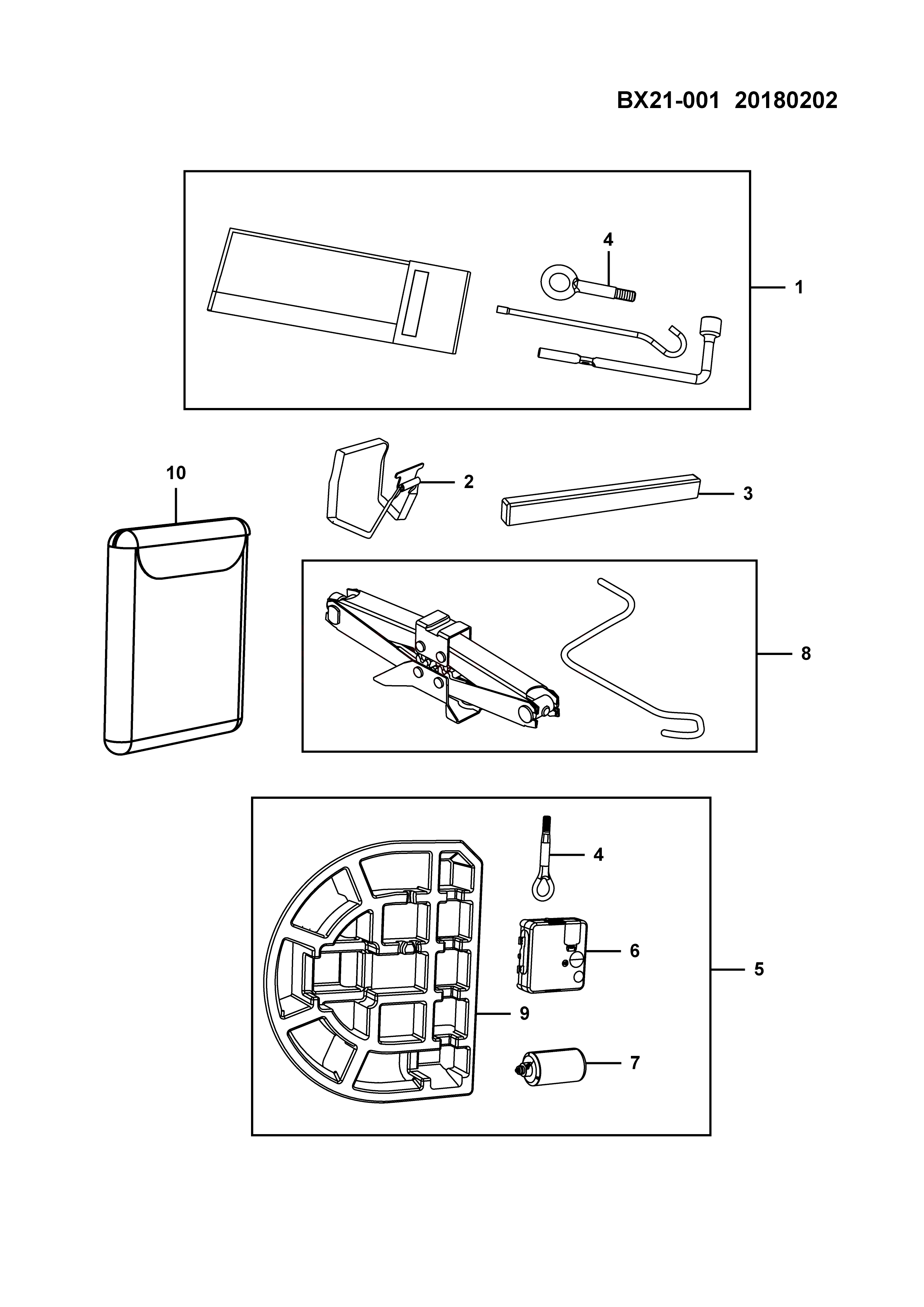 BX21-001 20180202

4
1
10
2
3
8
4
6
5
9
7