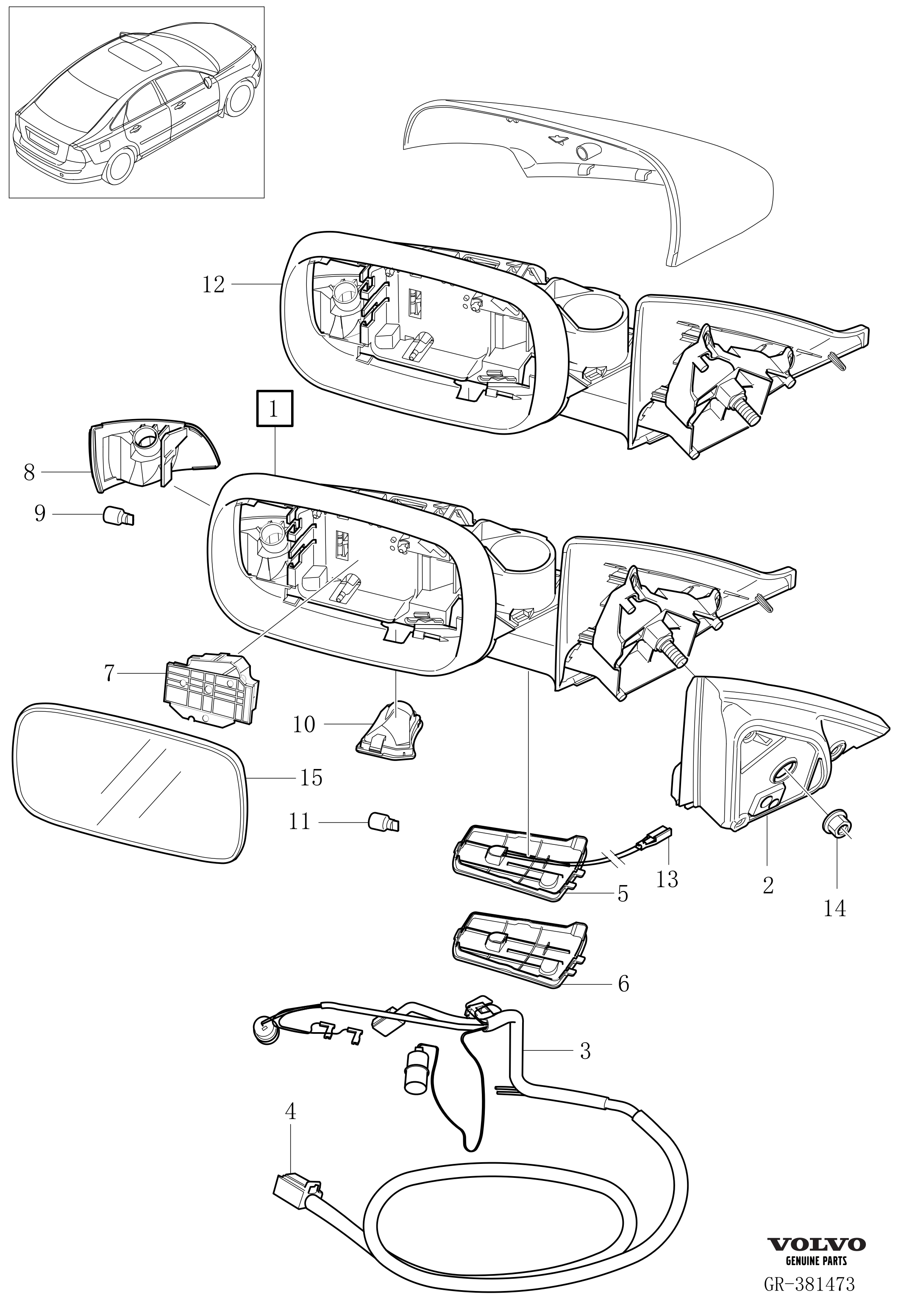 12

1

8

9

7

10

15

11

13

5

2

14

6

3

4

VOLVO
GENUINE PARTS

GR-381473