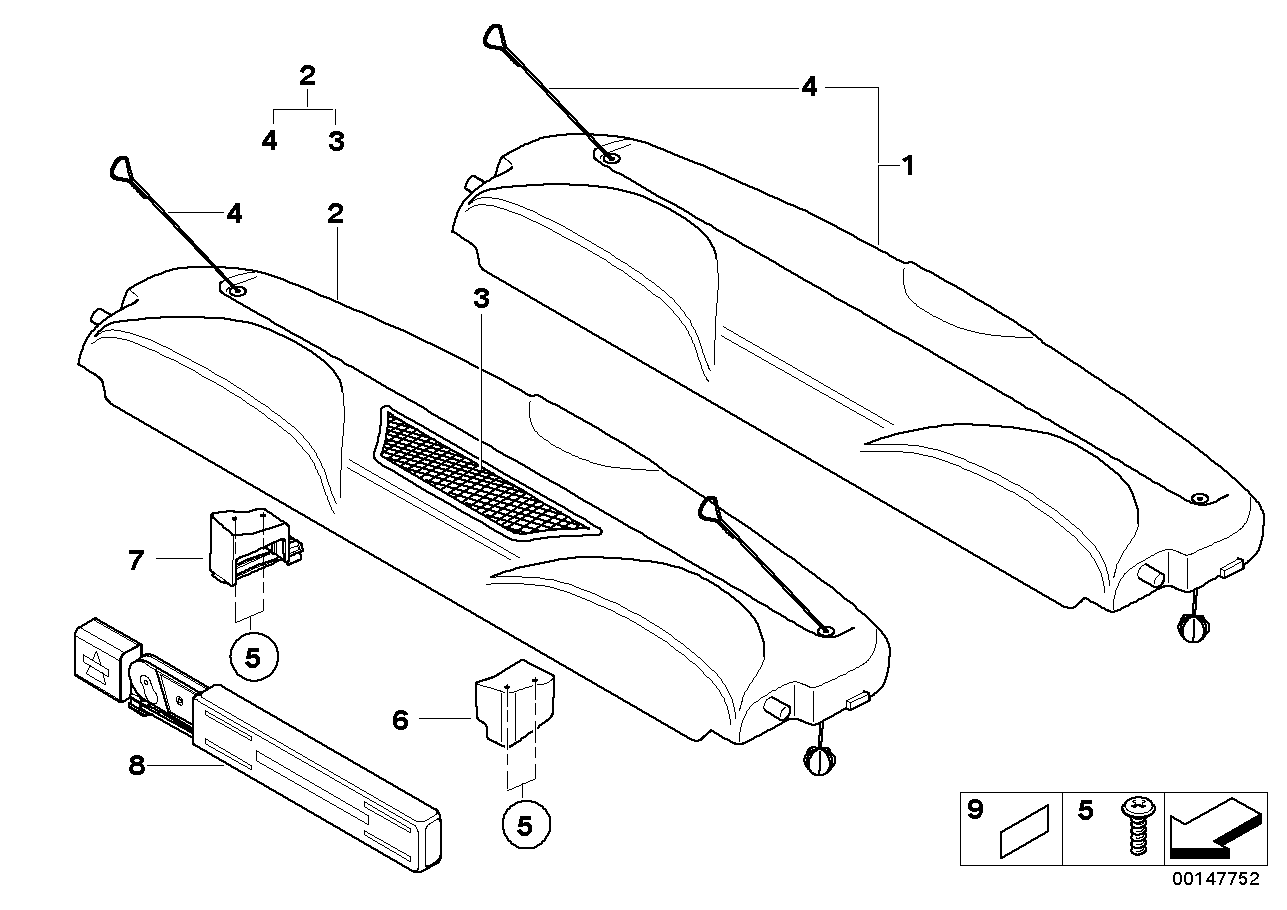 2
4 3
4
1
4
2
3
7
5
6
8
5
9
5
00147752