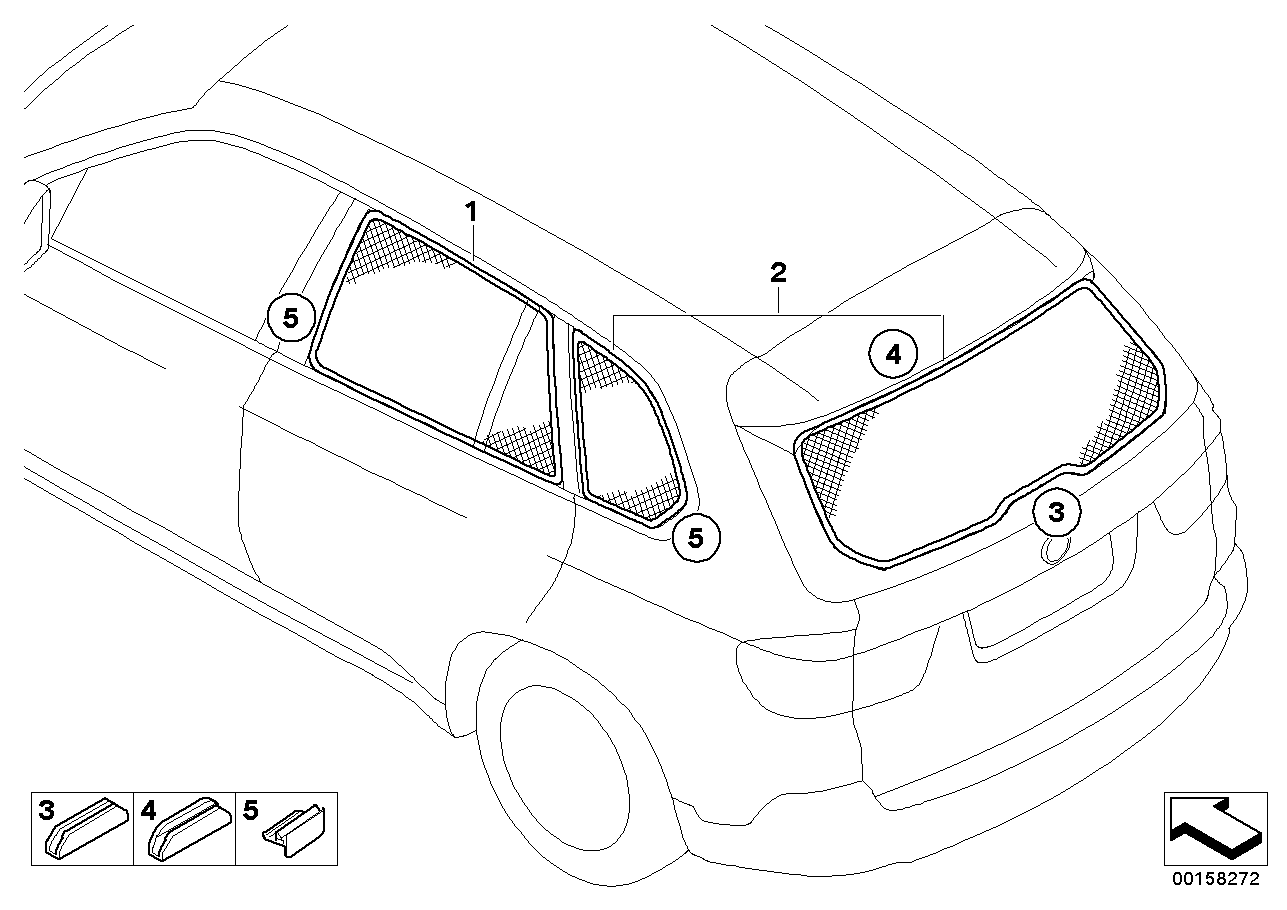 1

2

5

4

5

3

3

4

5

00158272