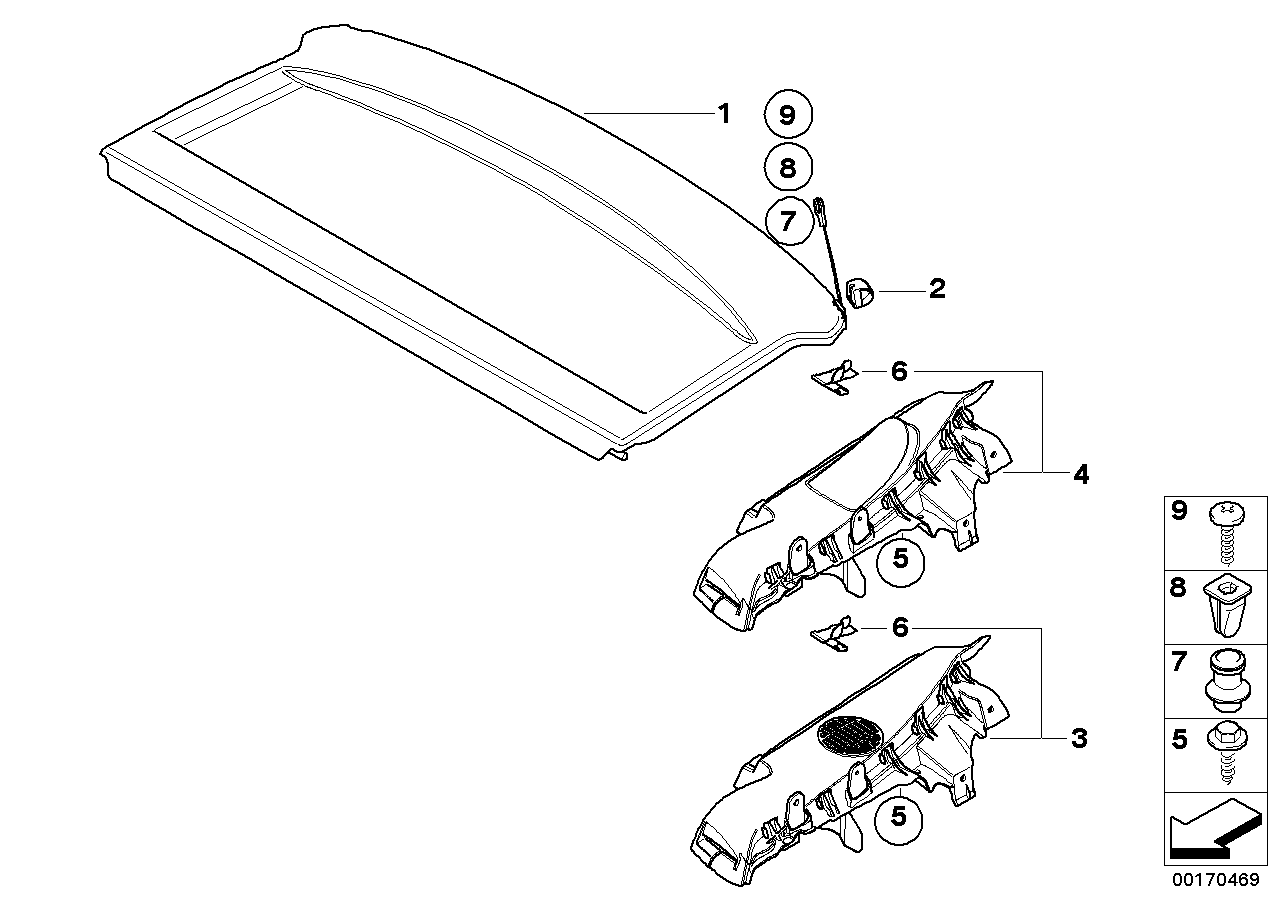 1
9
8
7
2
6
4
5
6
3
5
9
8
7
5
00170469