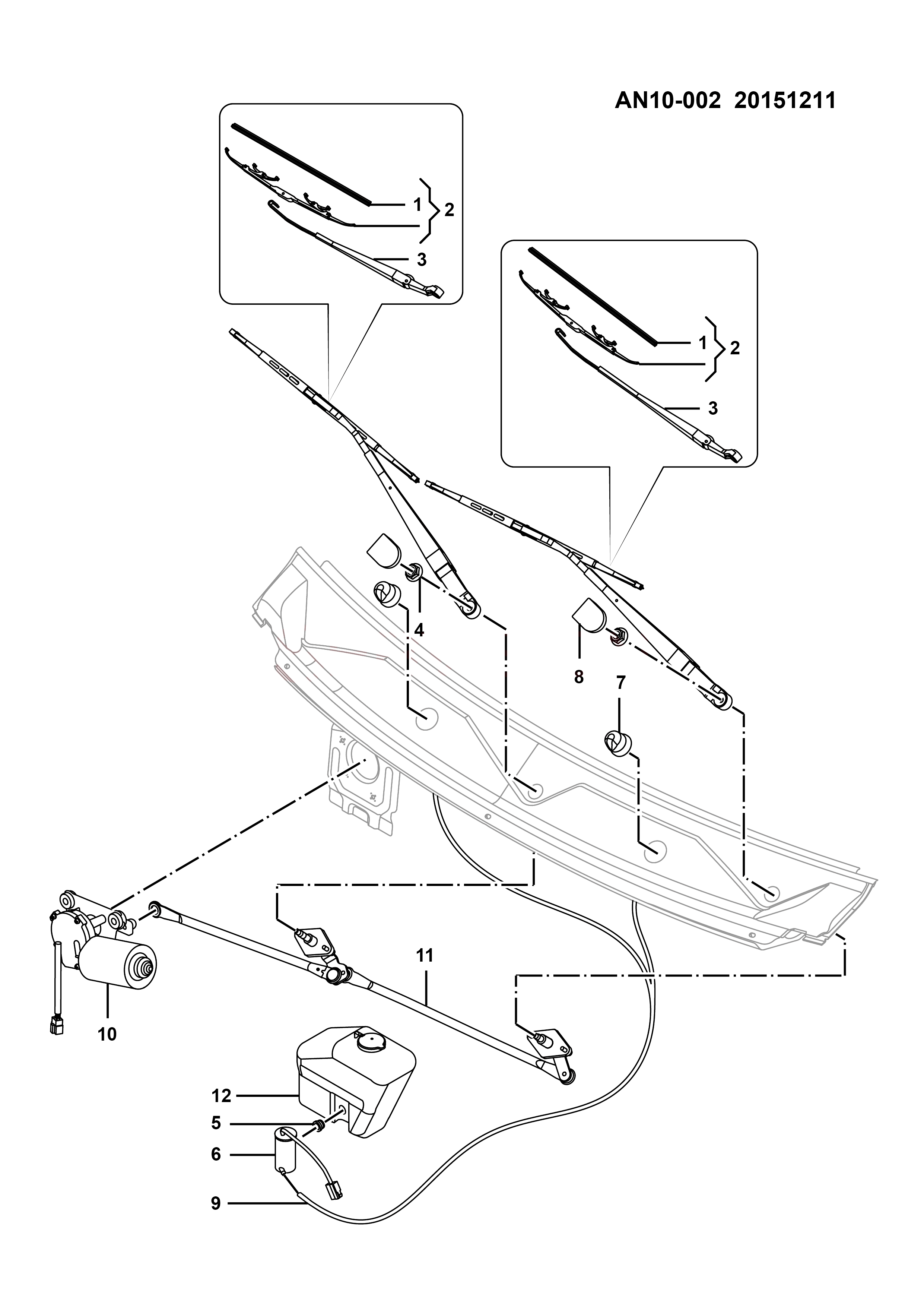 AN10-002 20151211

1
2
3

1
2
3

4

8

7

11

10

12

5

6

9