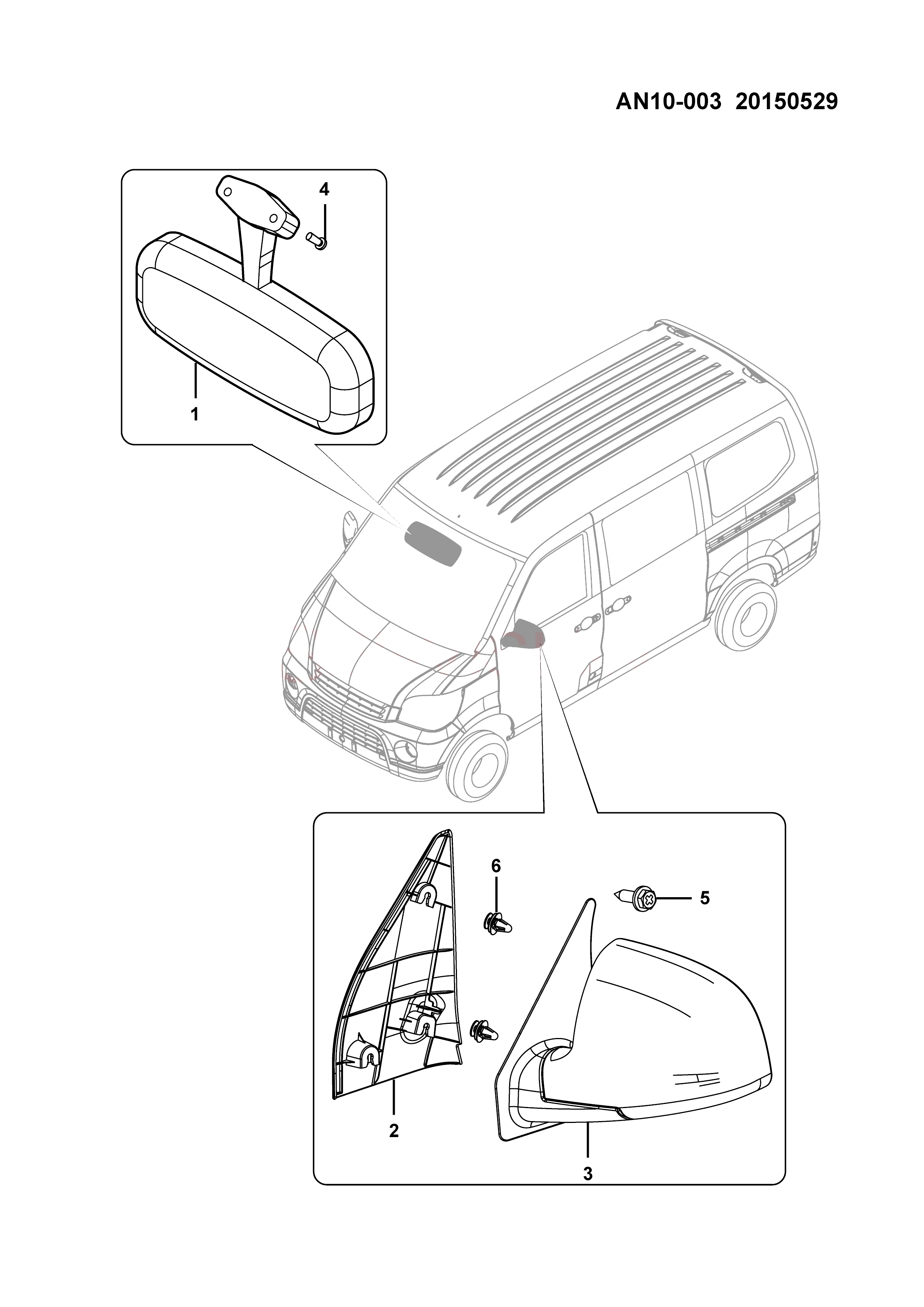 AN10-003 20150529

4

1

6

5

2

3