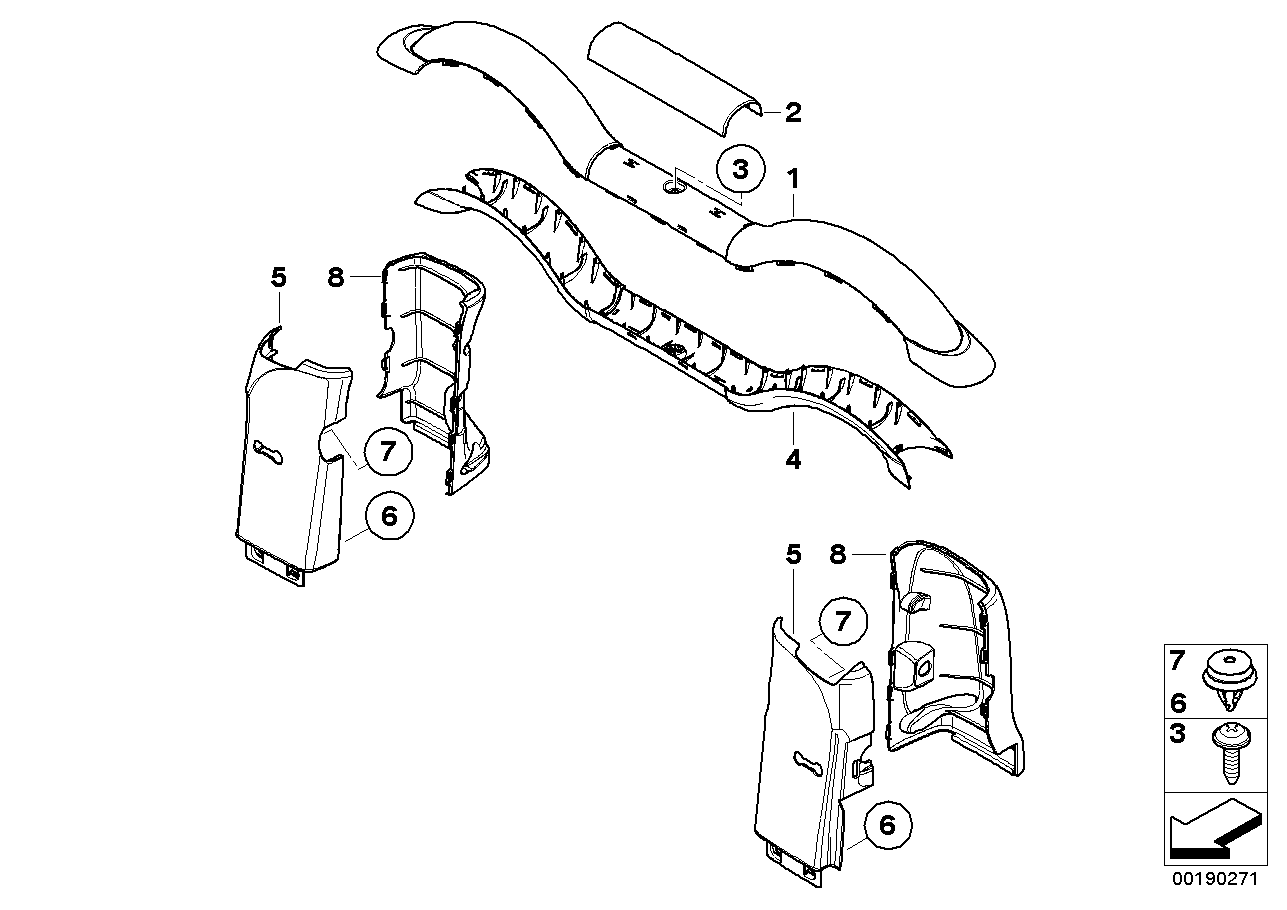 2
3
1
5
8
7
6
4
5
8
7
6
7
6
3
00190271