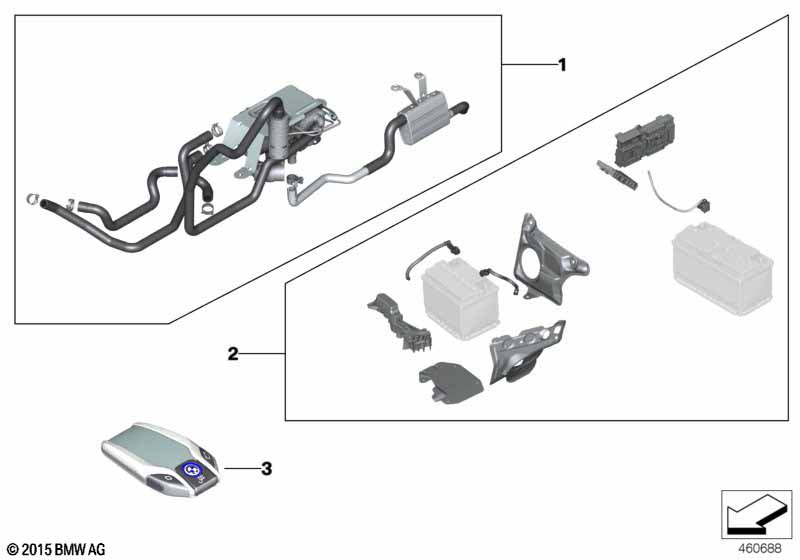 1

2

3

© 2015 BMW AG

460688