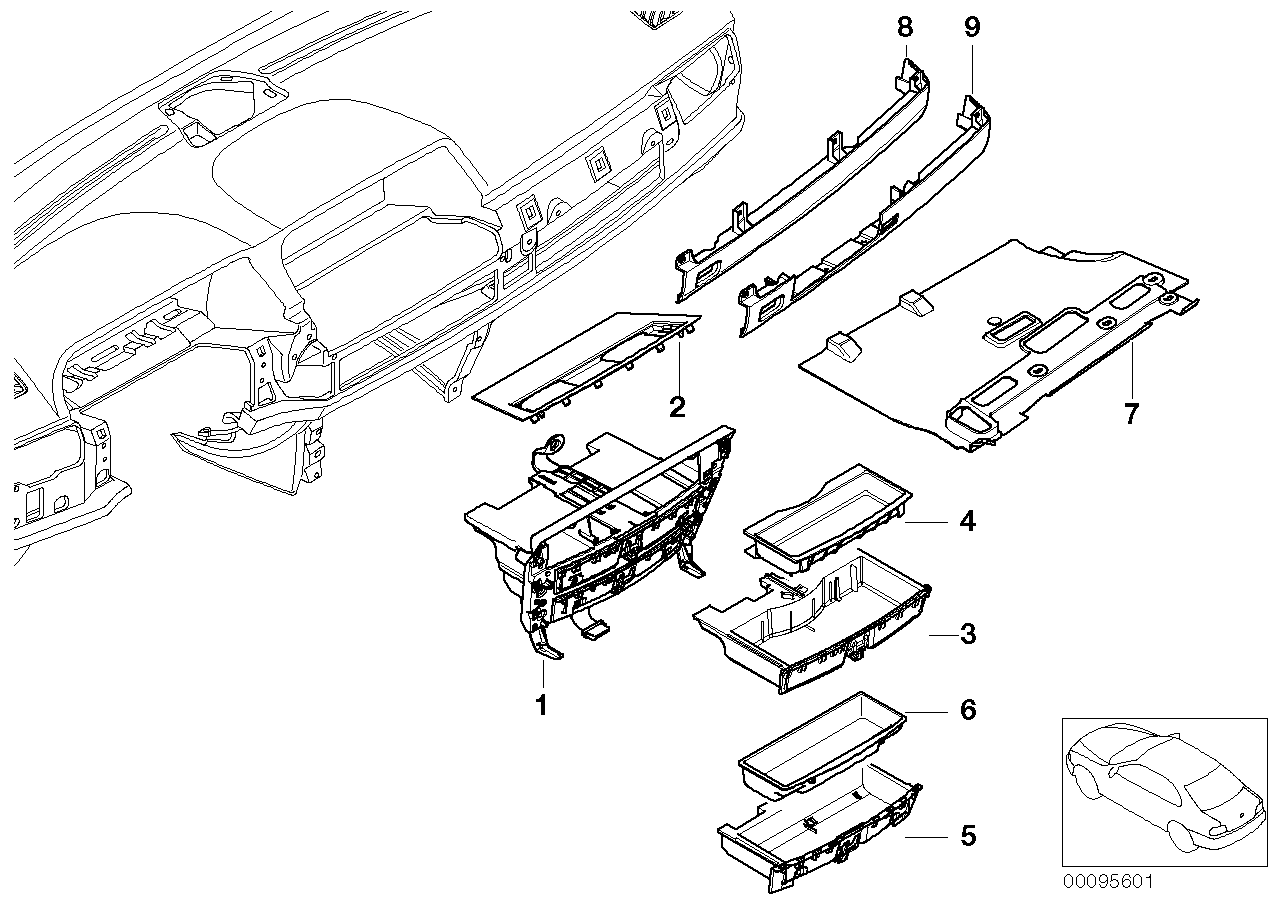 8
9
2
7
4
3
1
6
5
00095601