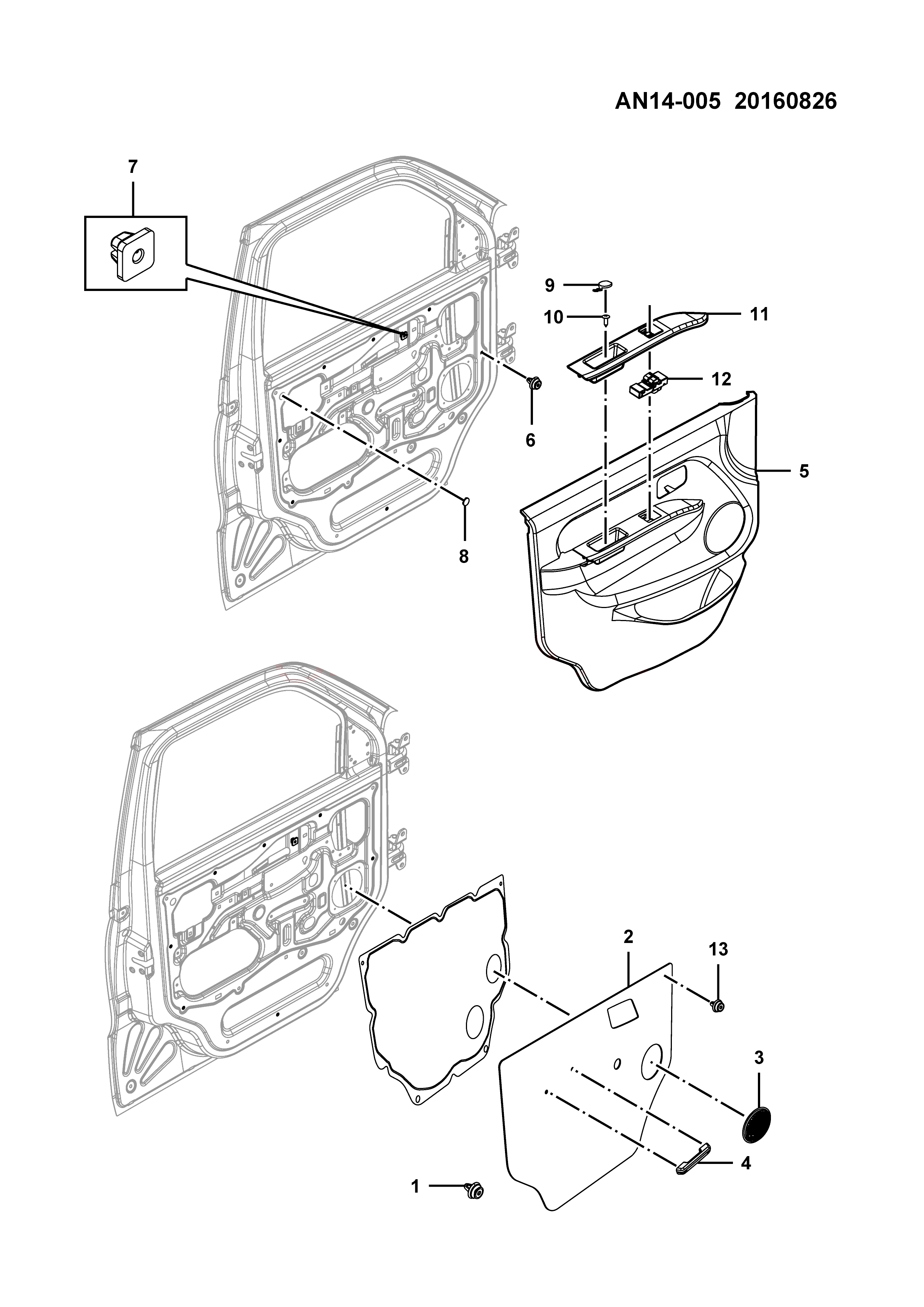 AN14-005 20160826

7

9

10

11

12

6

5

8

2

13

3

4

1