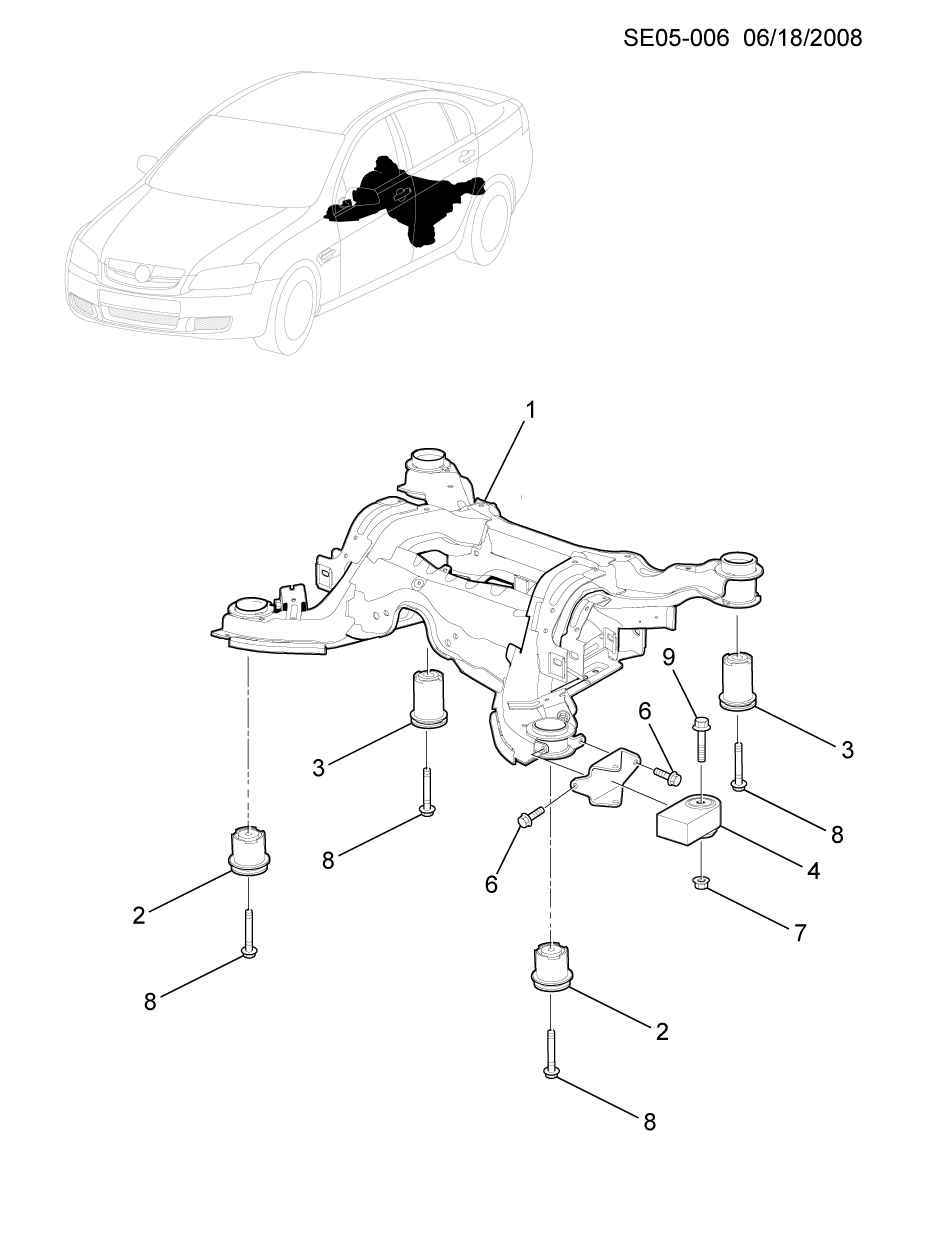 SE05-006 06/18/2008

1
9
6
3
3
8
8
6
4
2
7
8
2
8