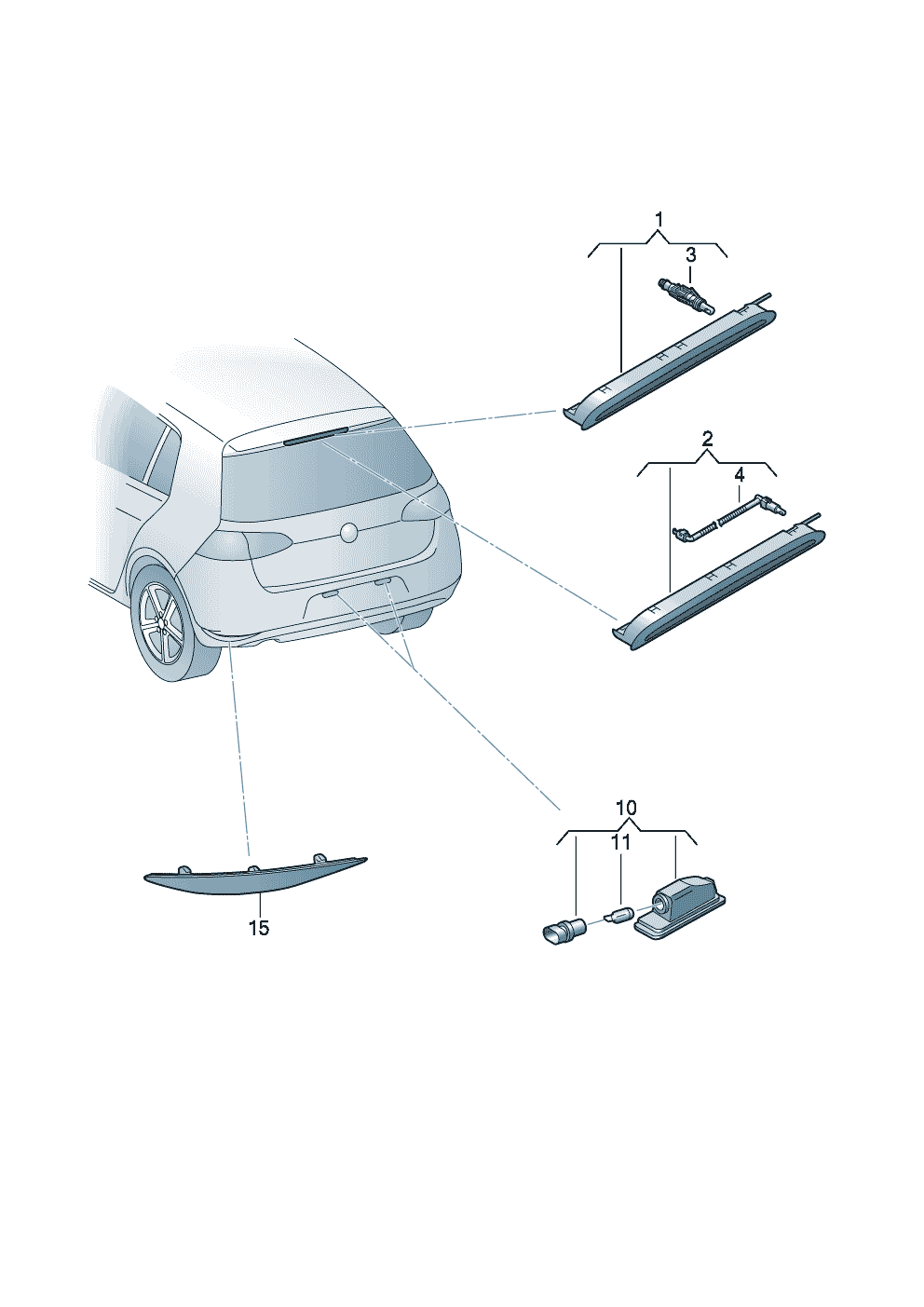 1
3
2
4
10
11
15