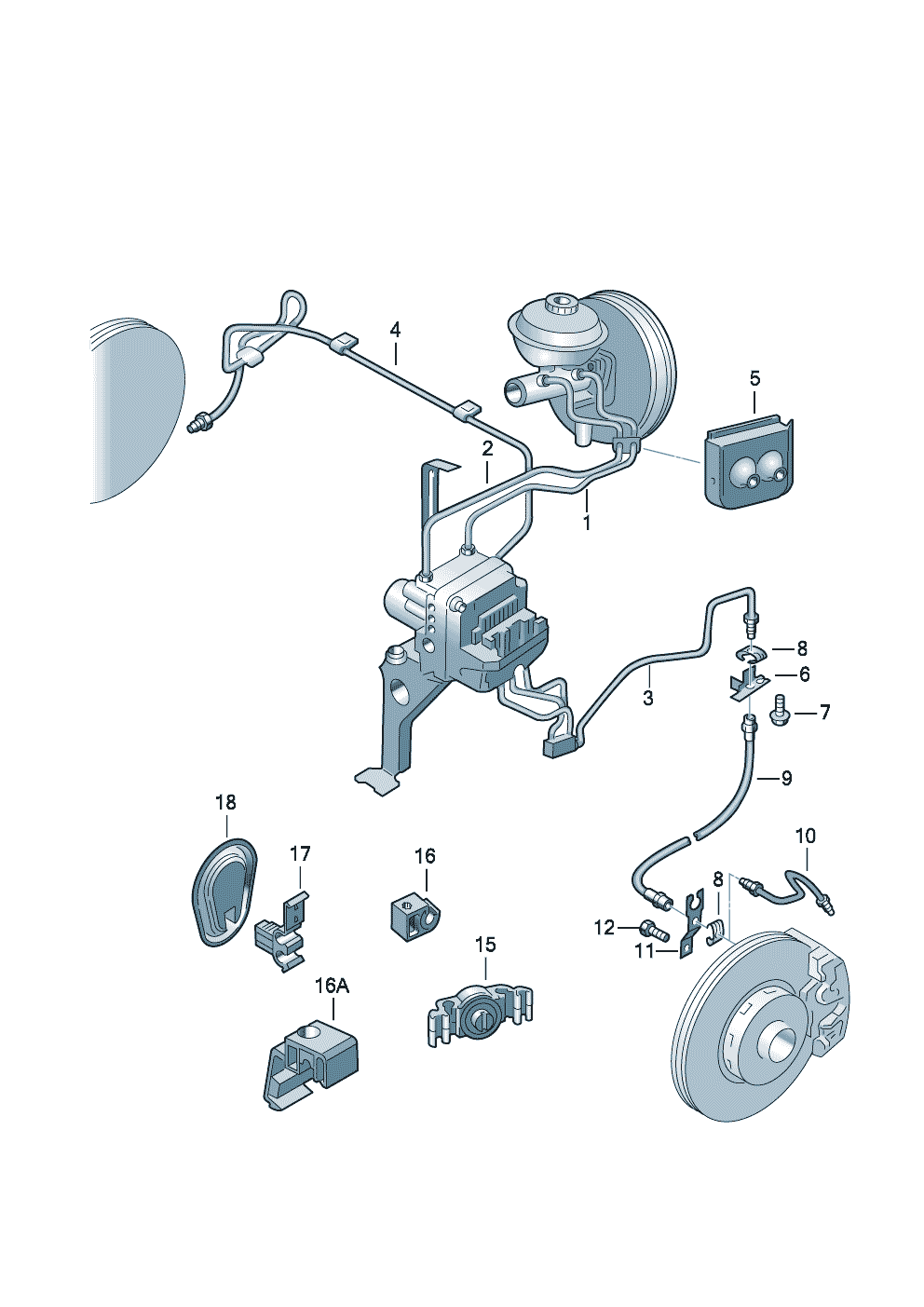 4
5
2
1
8
6
3
7
9
18
17
16
10
8
12
11
15
16A