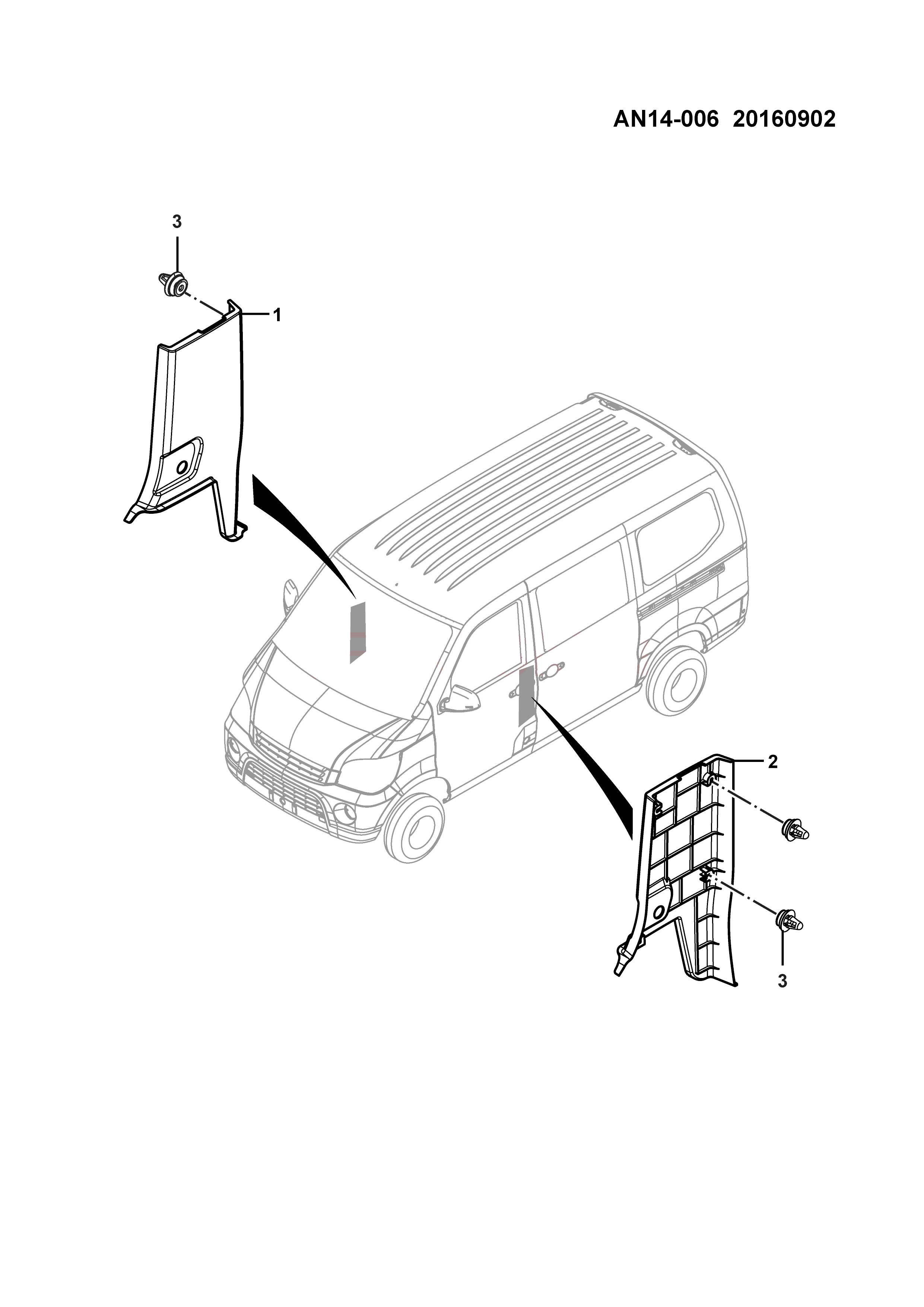 AN14-006 20160902

3

1

2

3