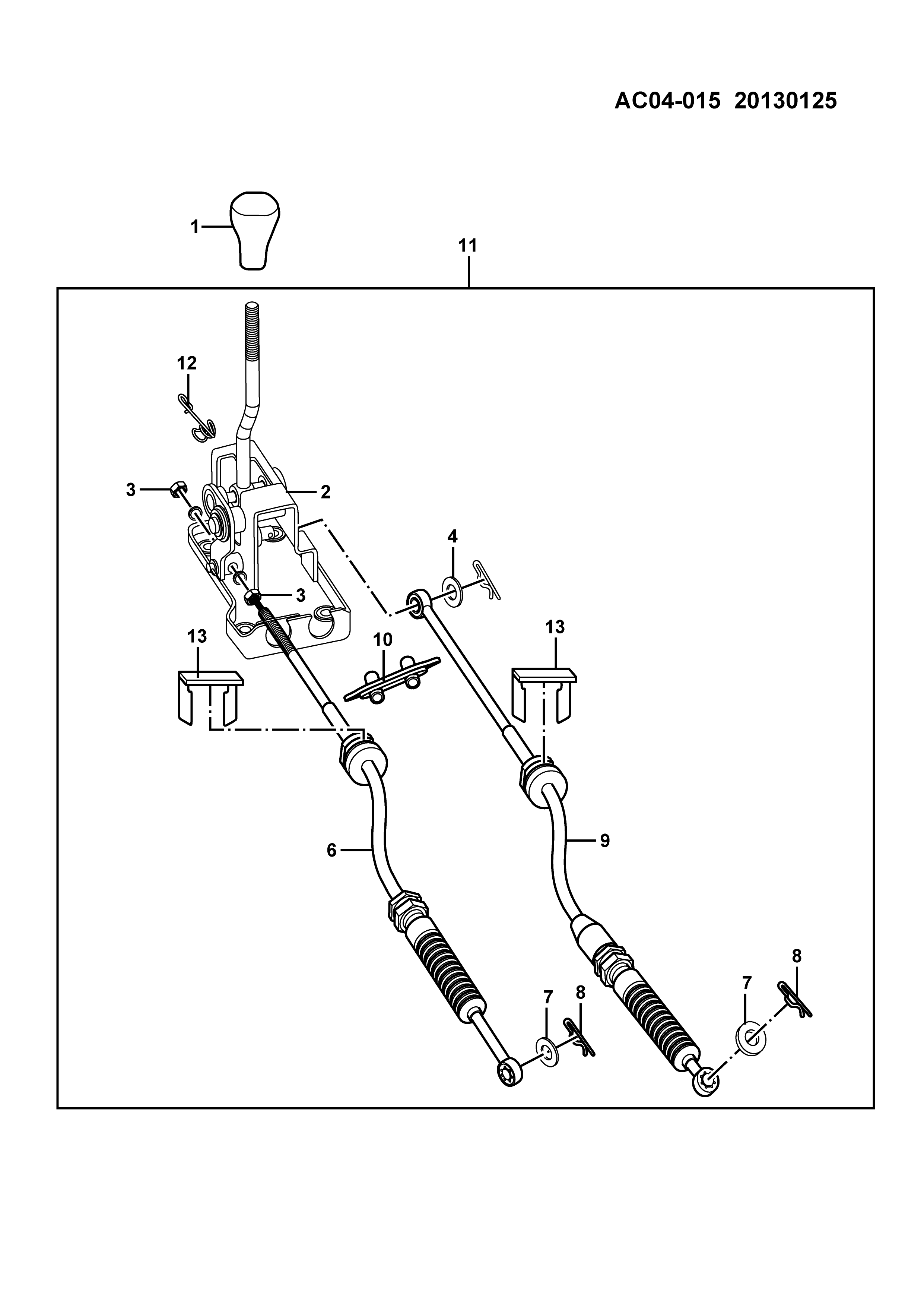 AC04-015 20130125

1

11

12

3

2

4

3

13

10

13

6

9

7

8

7

8