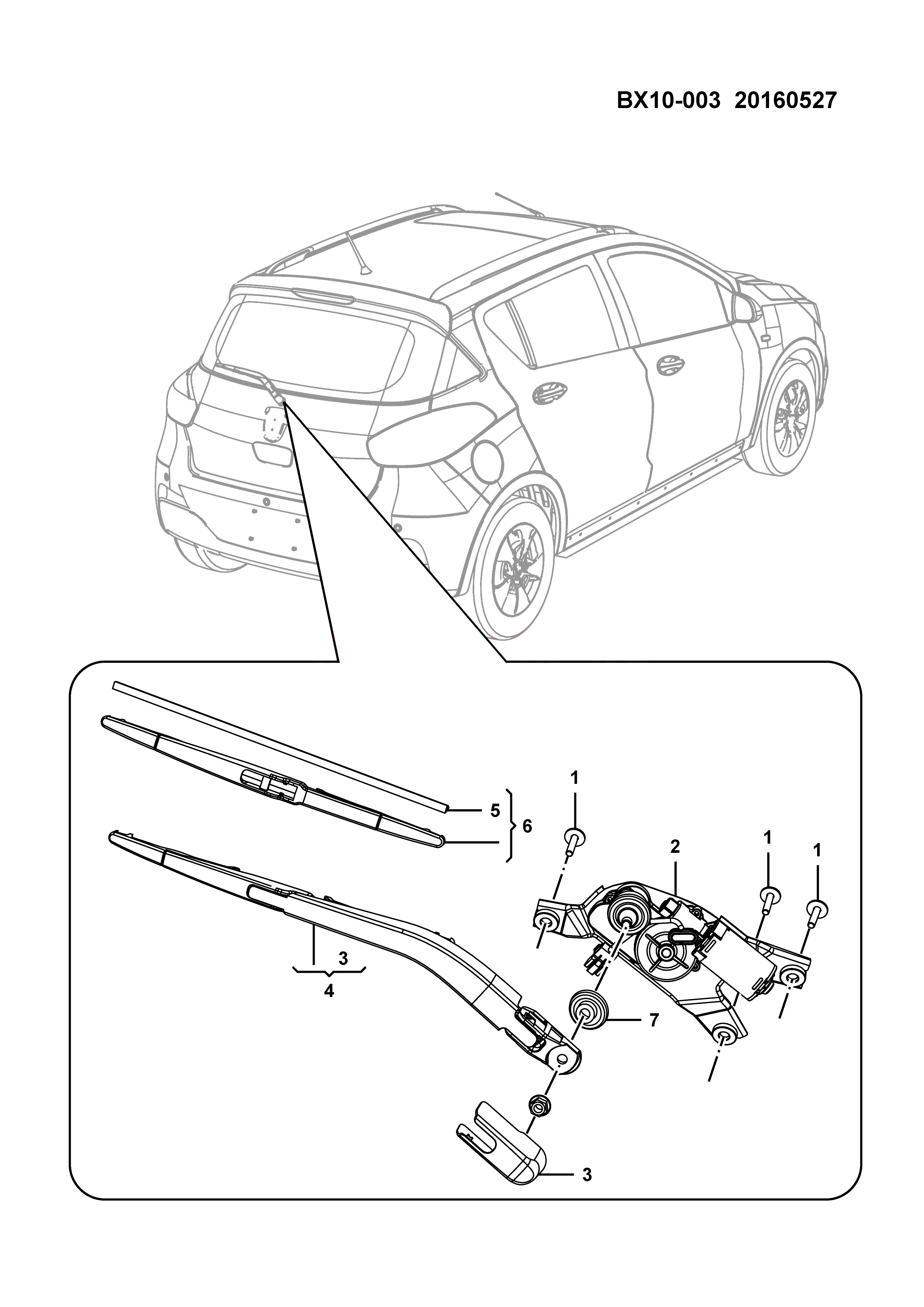 BX10-003 20160527

1
5
6
2
1
1
3
4
7
3