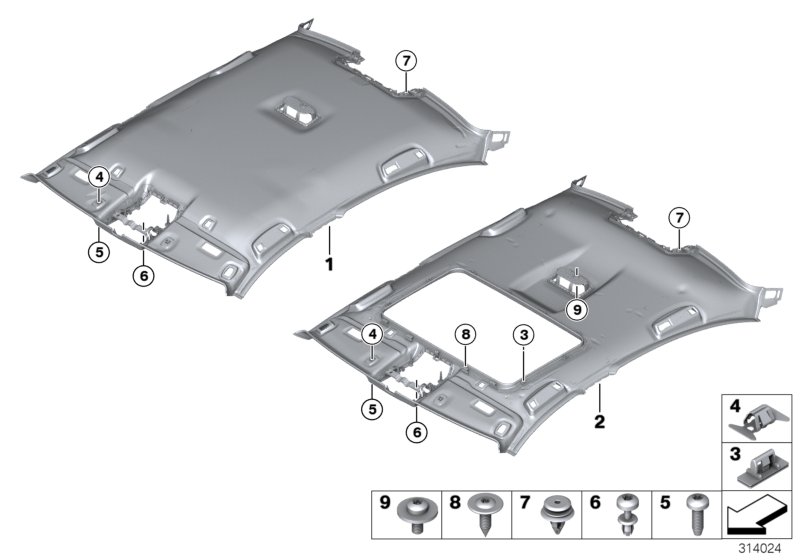 7
4
5
6
1
7
9
4
8
3
5
6
2
4
3
9
8
7
6
5
314024