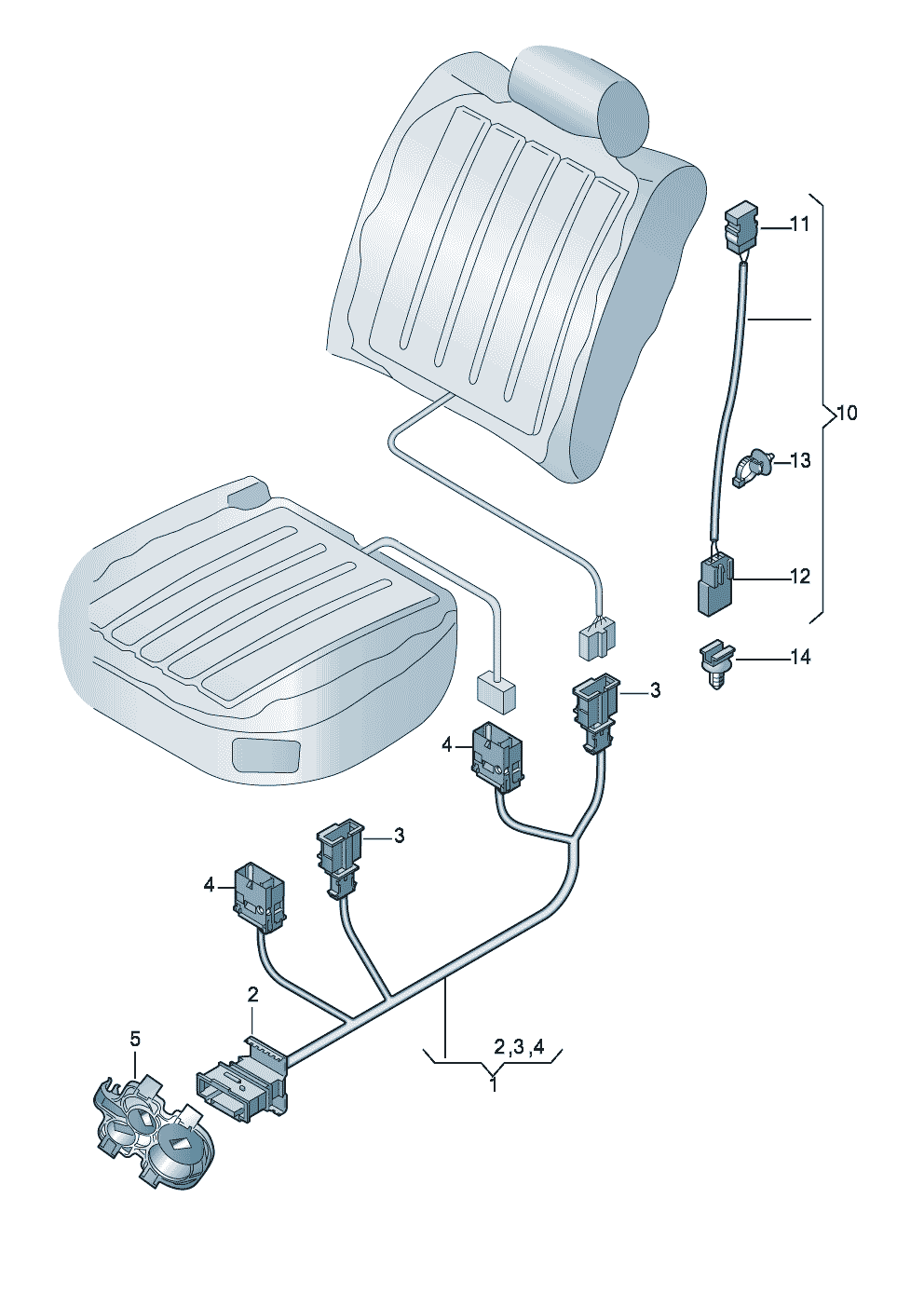 11
10
13
12
14
3
4
3
4
2
5
2,3,4
1