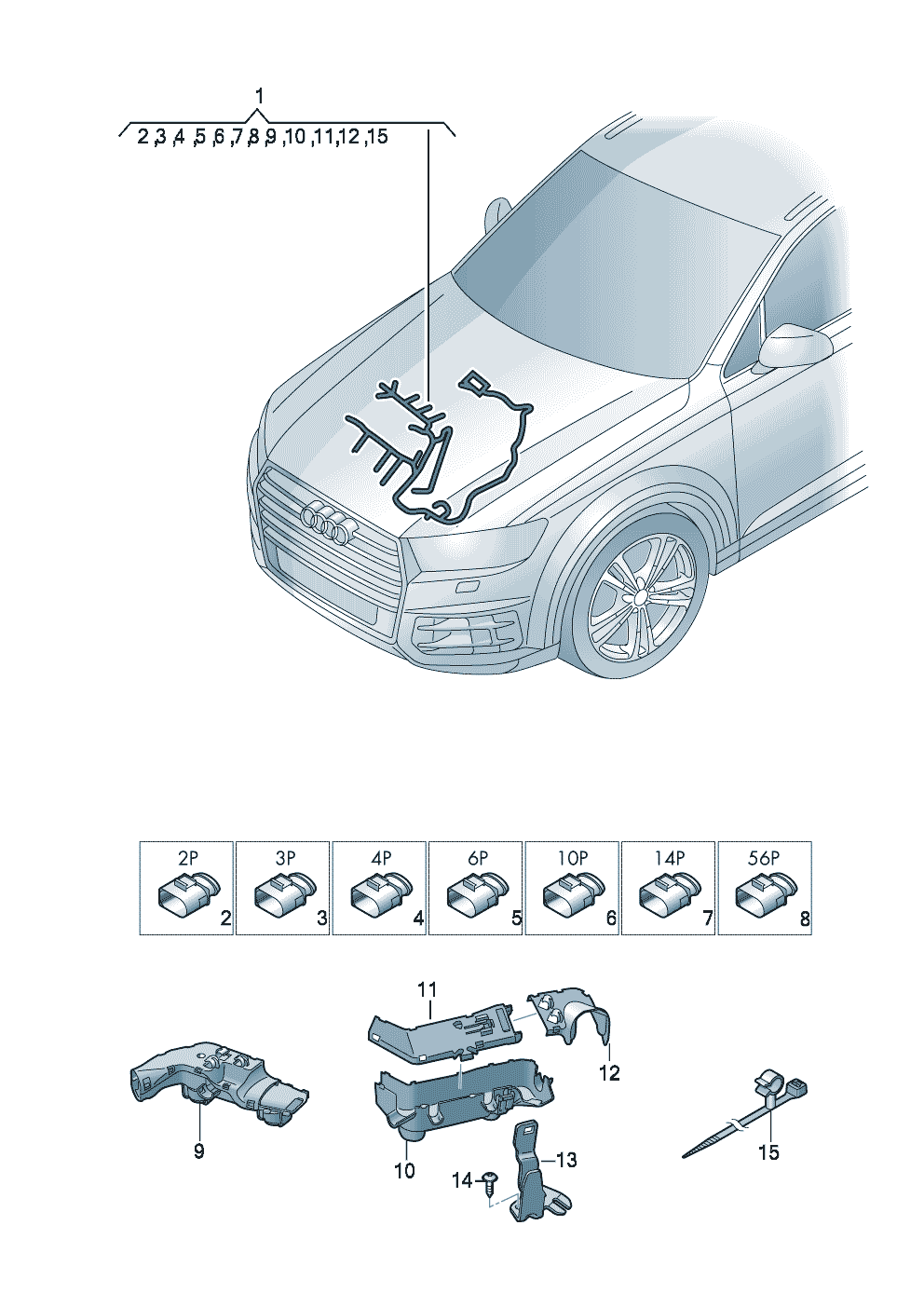 1
2 ,3 ,4 ,5 ,6 ,7 ,8 ,9 ,10 ,11 ,12 ,15

2P
2
3P
3
4P
4
6P
5
10P
6
14P
7
56P
8

11
12
9
10
13
14
15